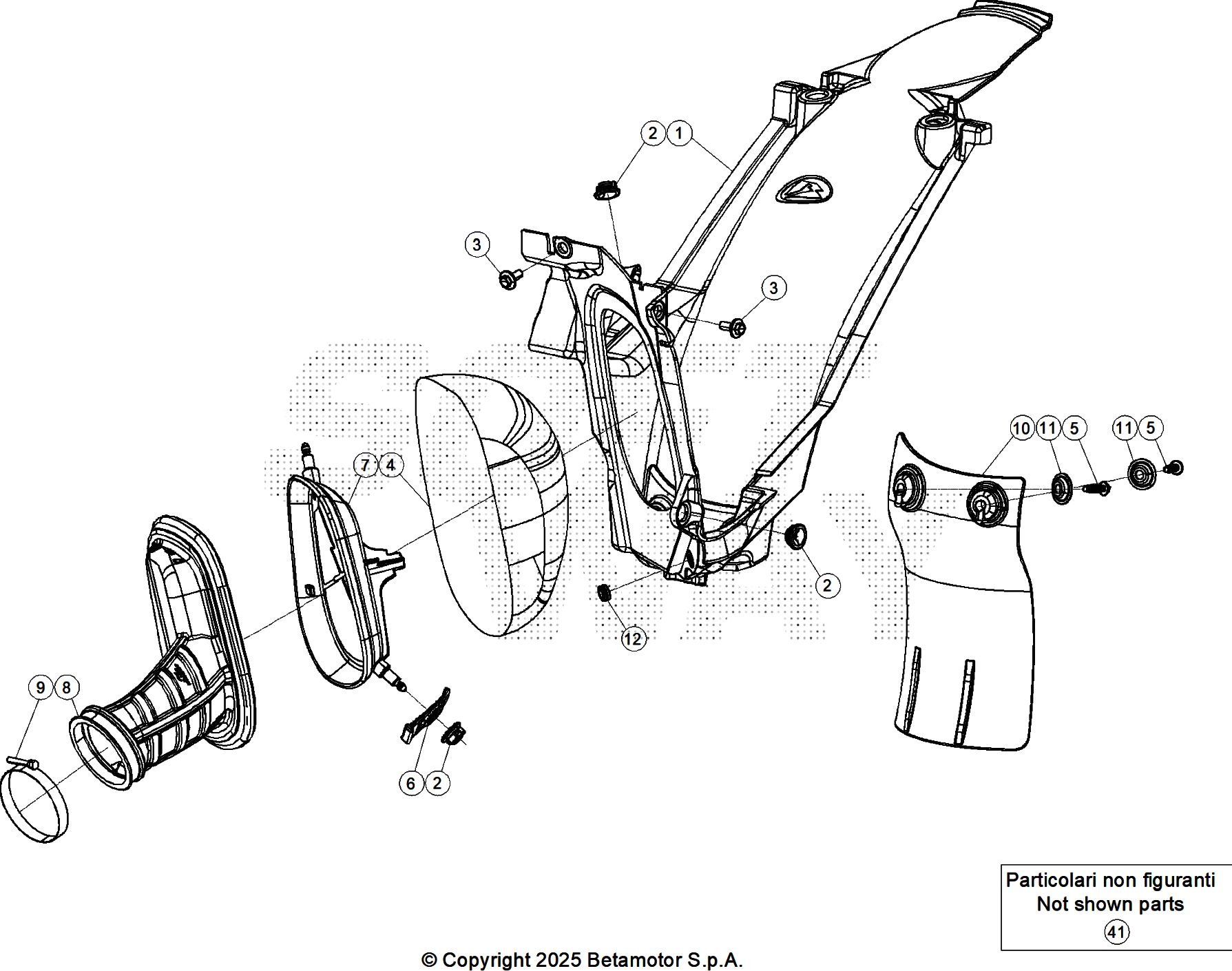 2 1

3

3

10 11 5 11 5

7 4

2

12

9 8

6 2

Particolari non figuranti
Not shown parts
41

© Copyright 2025 Betamotor S.p.A.