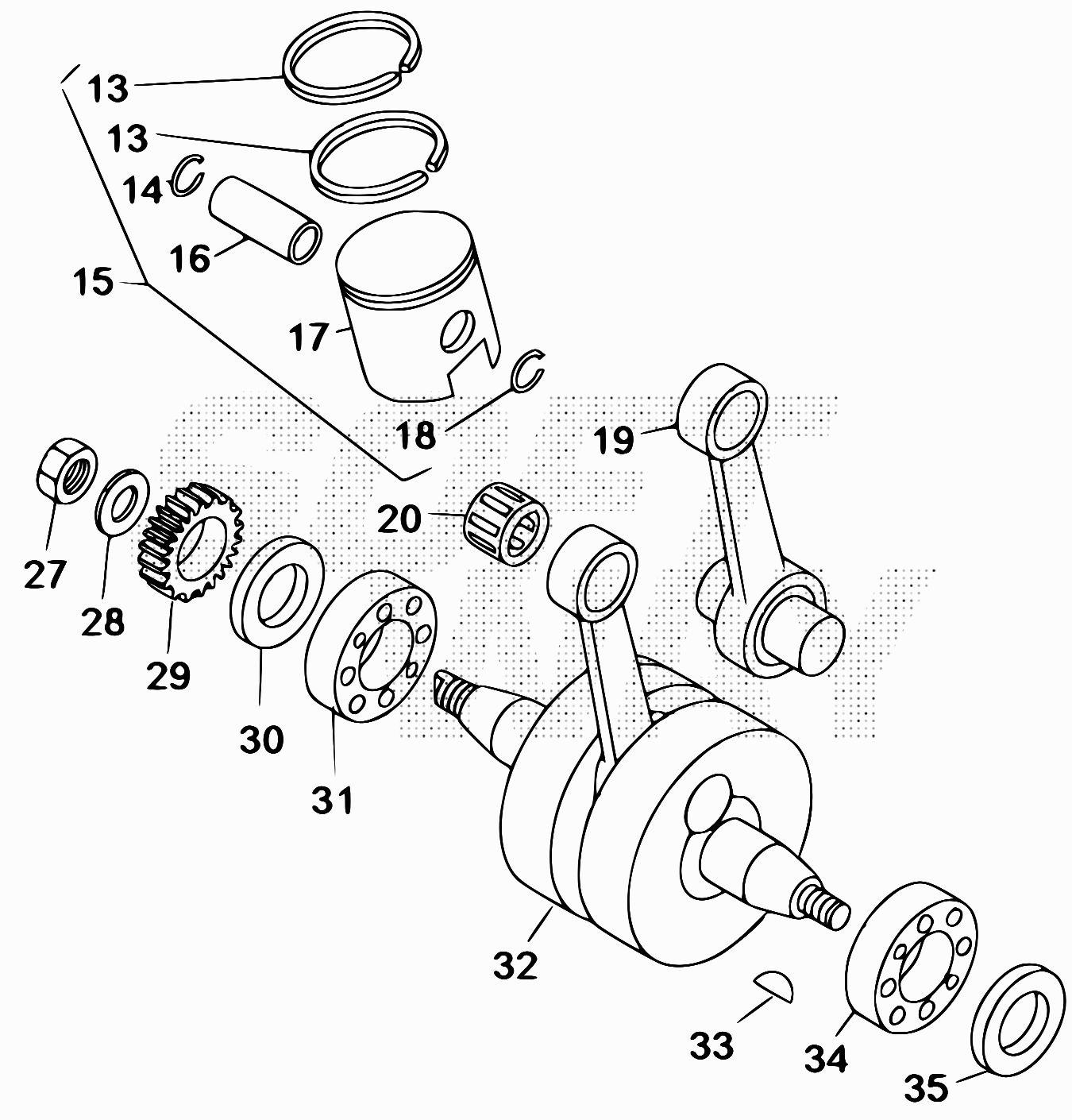 13
13
14
16
15
17
18
19
20
27
28
29
30
31
32
33
34
35