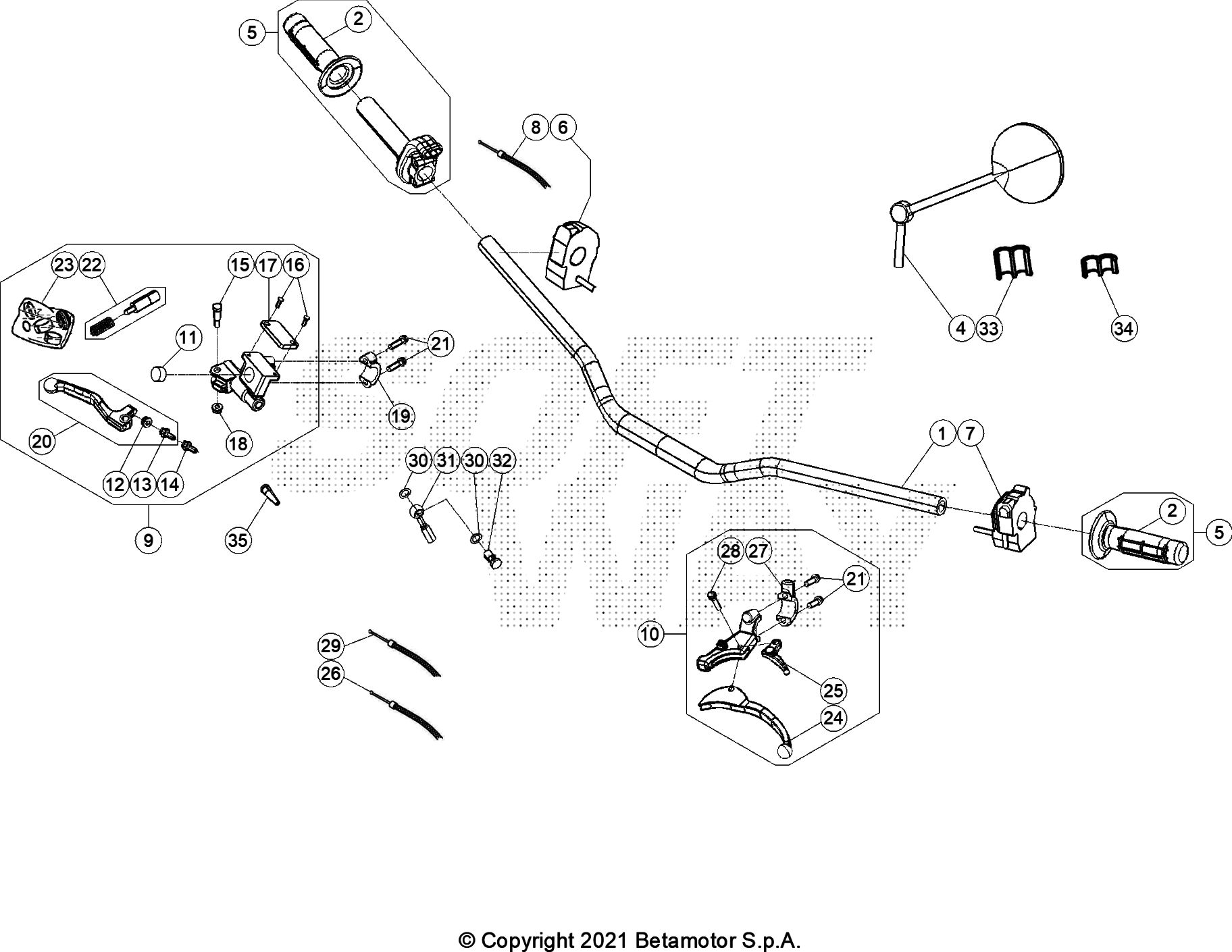 5
2
8
6
23
22
15
17
16
11
21
19
20
18
12
13
14
9
35
30
31
30
32
4
33
34
1
7
2
5
28
27
21
10
25
24
29
26

© Copyright 2021 Betamotor S.p.A.