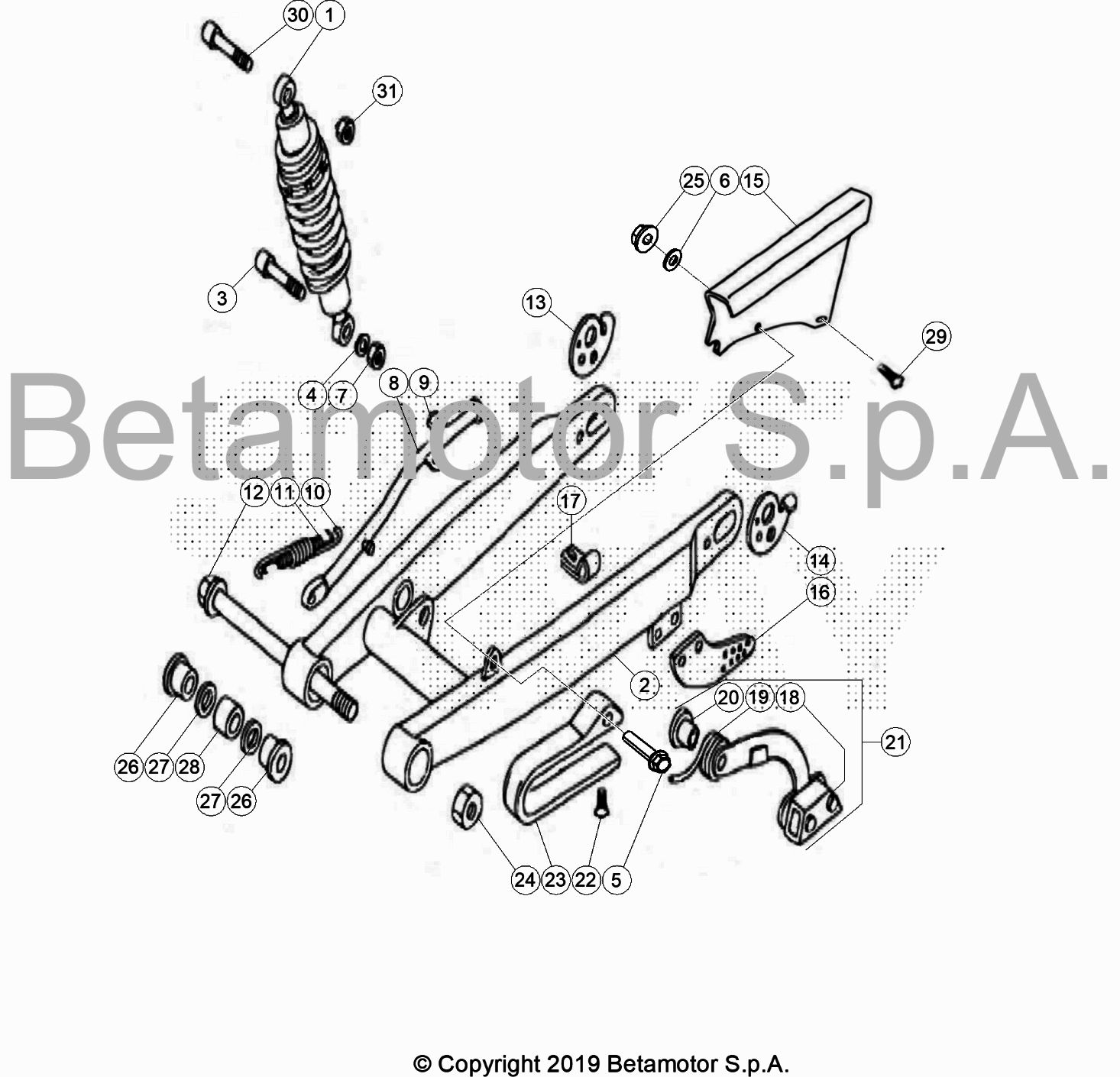 30 1
31
25 6 15
3
13
29
4 7
8 9
Betamotor S.p.A.
12 11 10
17
14
16
2
20 19 18
21
26 27 28
27 26
24 23 22 5

© Copyright 2019 Betamotor S.p.A.