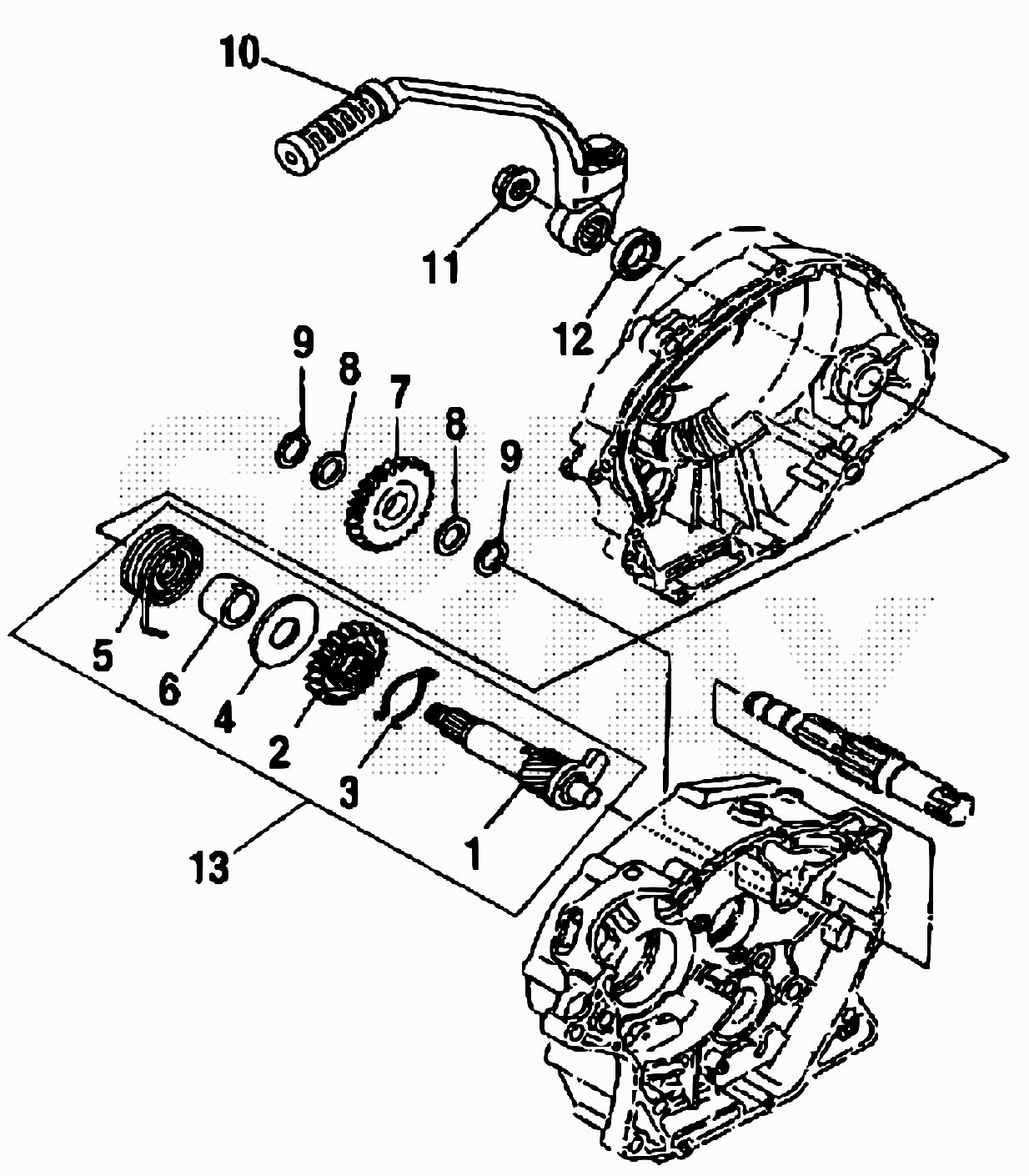 10
11
12
9
8
7
8
9
5
6
4
2
3
1
13