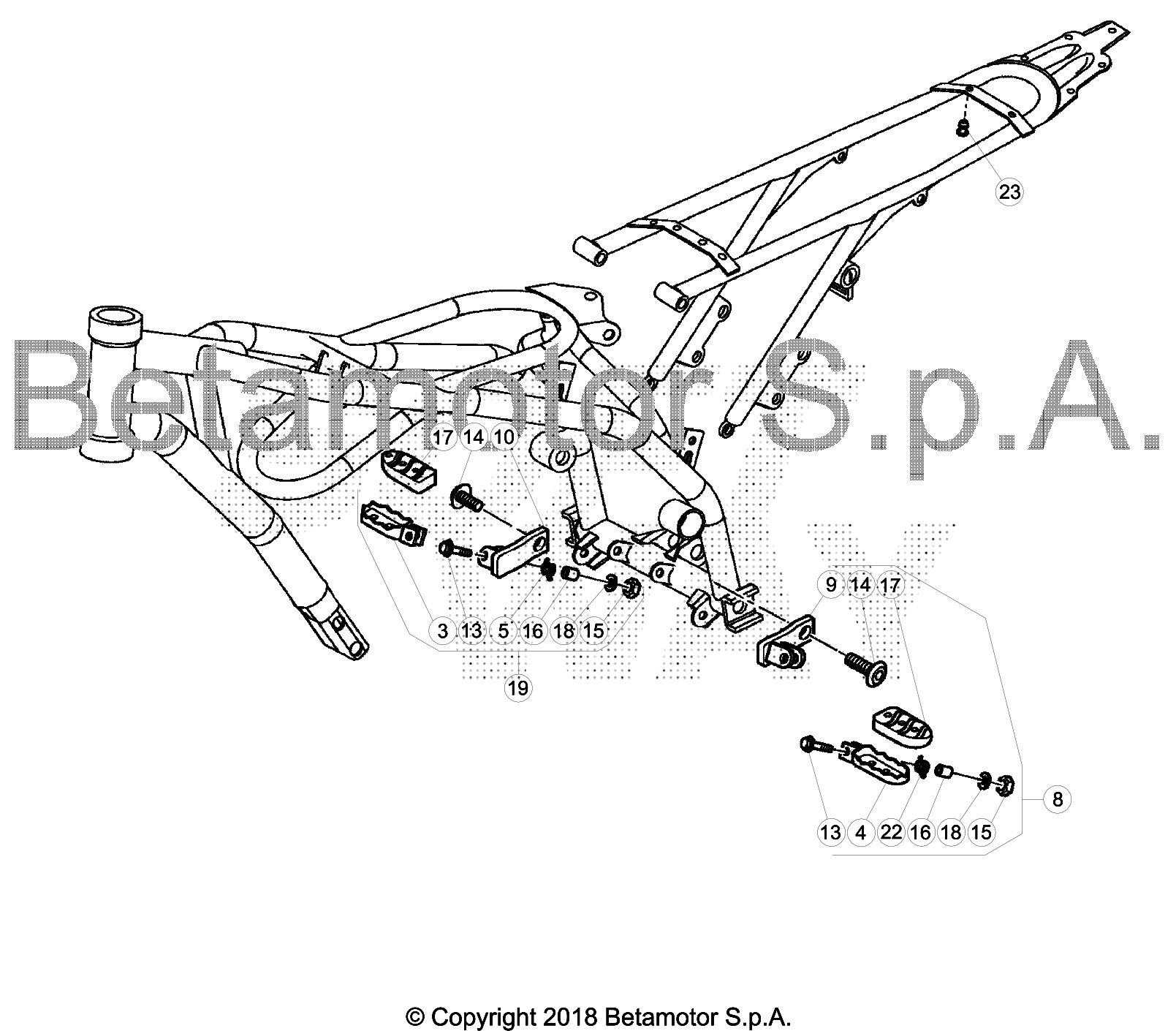 Betamotor S.p.A.

23

17 14 10

3 13 5 16 18 15

19

9 14 17

8

13 4 22 16 18 15

© Copyright 2018 Betamotor S.p.A.