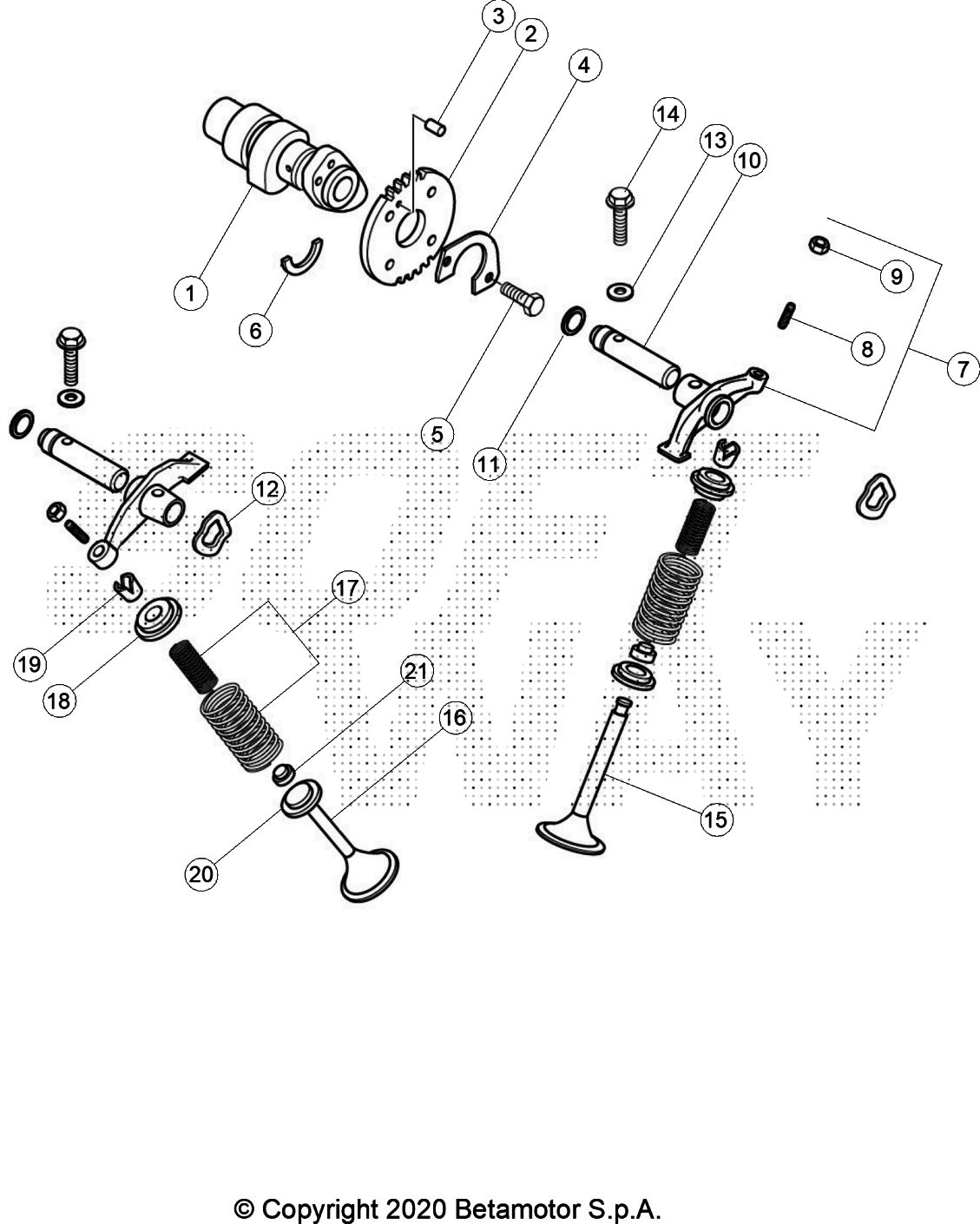 3
2
4
14
13
10
1
6
9
8
7
5
11
12
17
19
18
21
16
15
20

© Copyright 2020 Betamotor S.p.A.