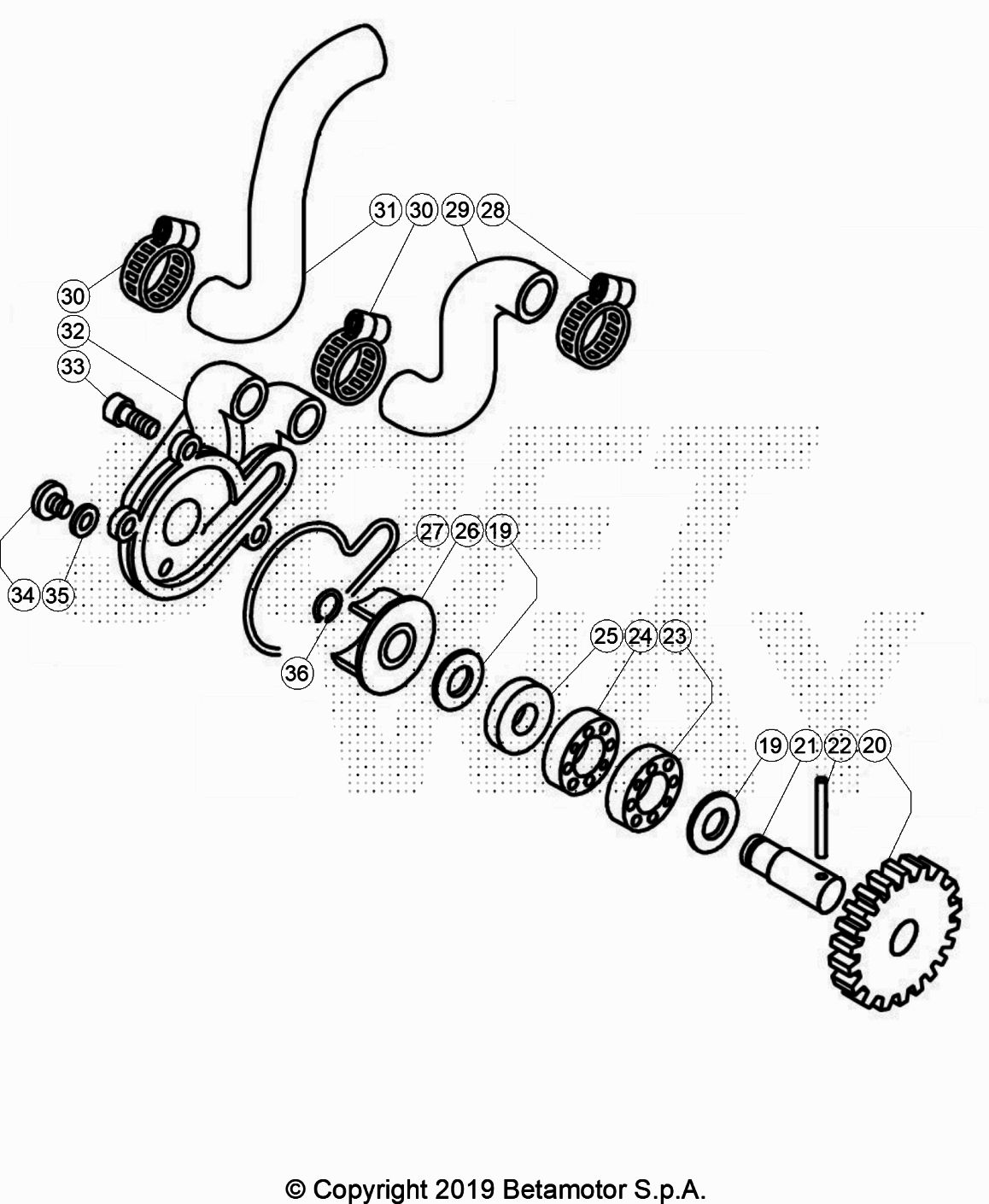 31 30 29 28
30
32
33
27 26 19
34 35
36
25 24 23
19 21 22 20

© Copyright 2019 Betamotor S.p.A.