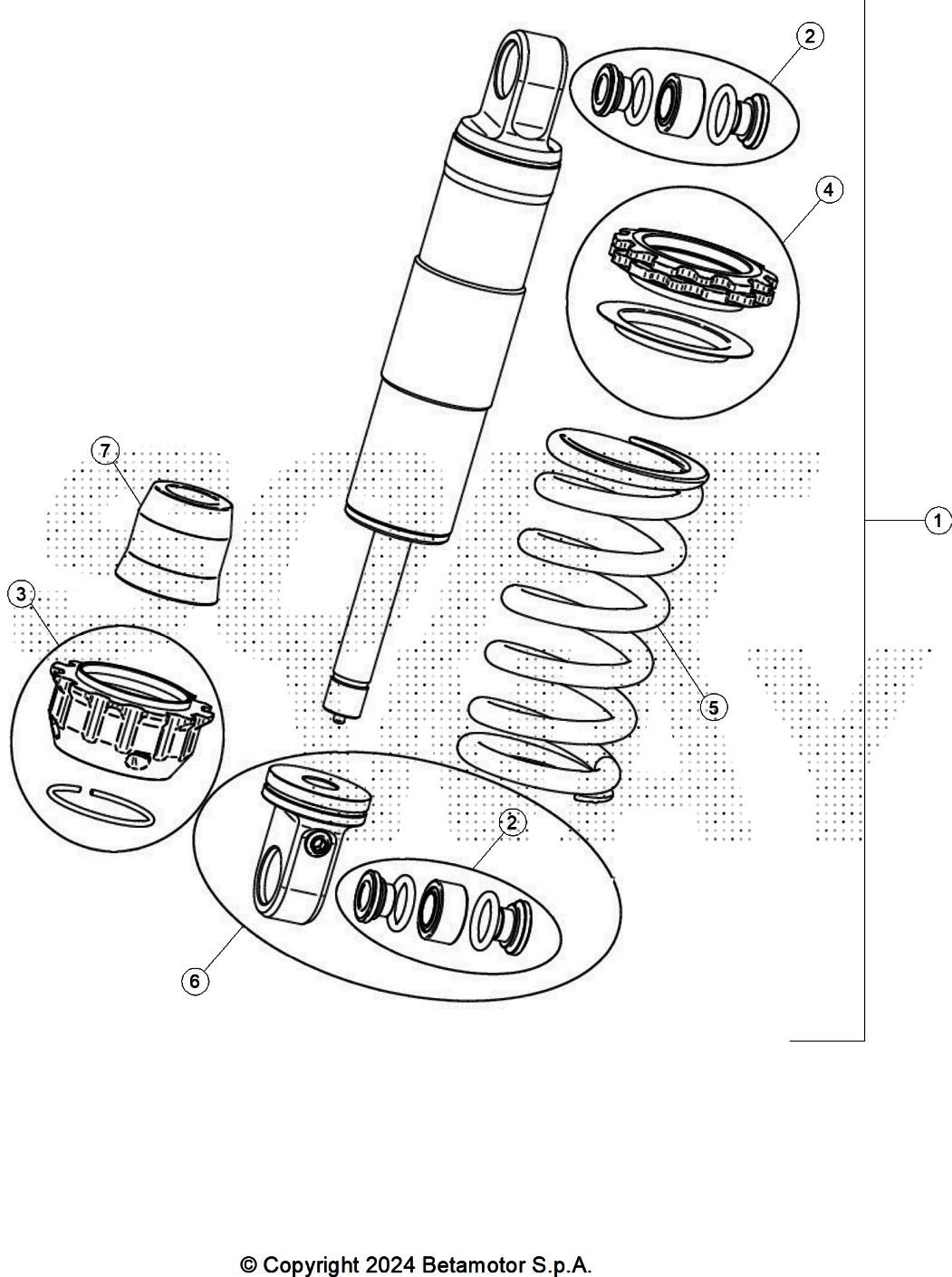 2
4
7
1
3
5
2
6
© Copyright 2024 Betamotor S.p.A.