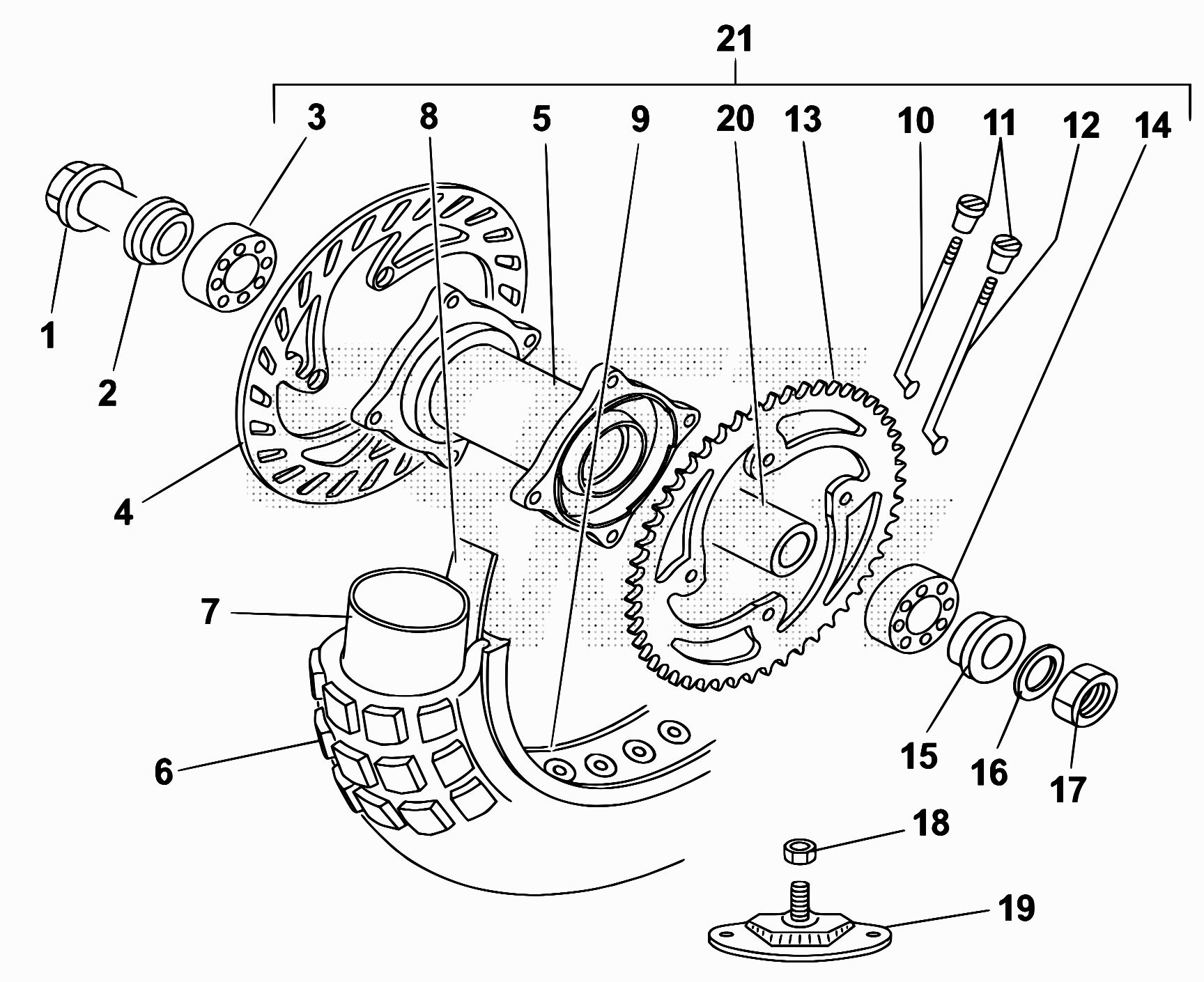 21
3
8
5
9
20
13
10
11
12
14
1
2
4
7
6
15
16
17
18
19