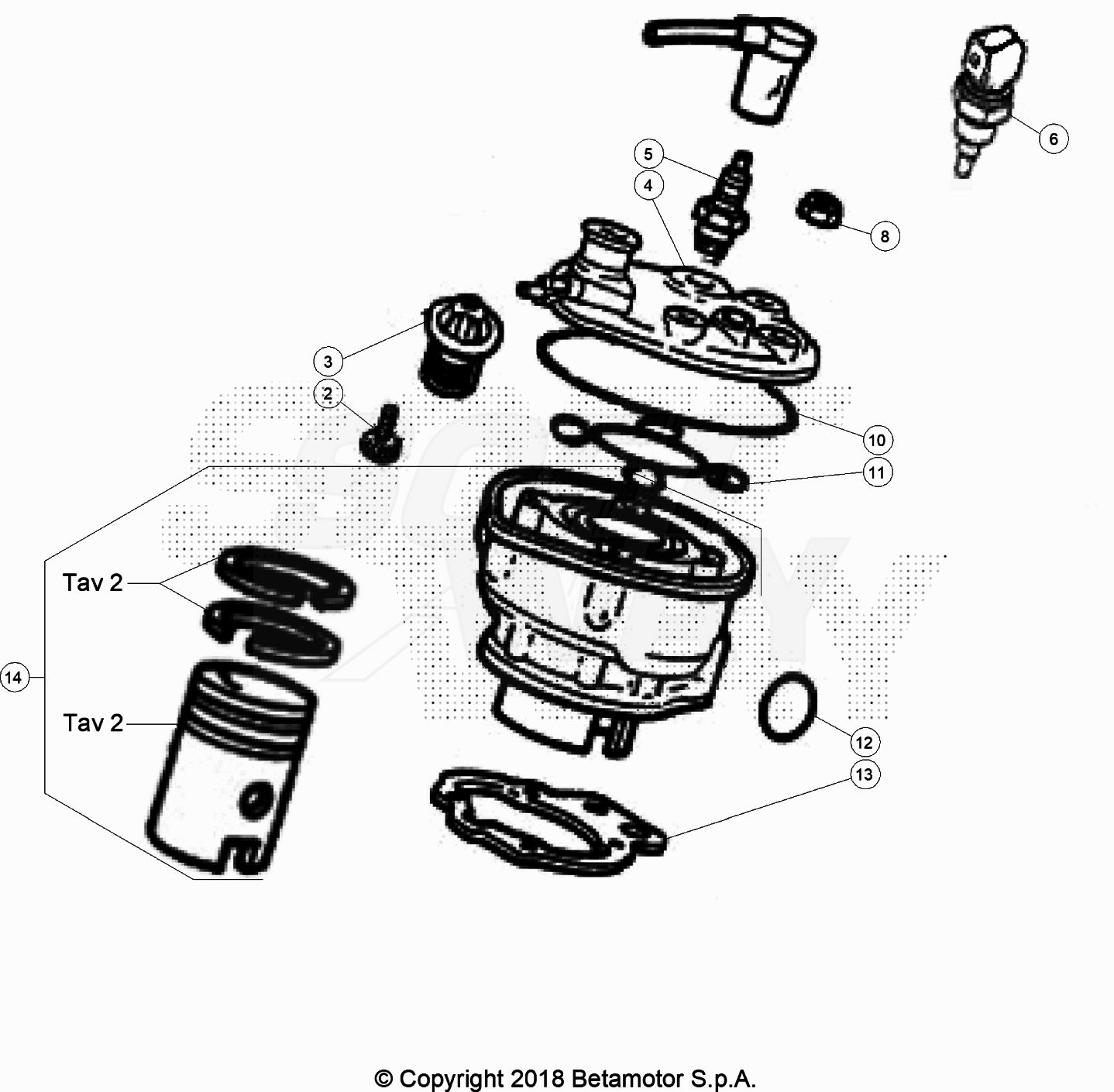 6
5
4
8
3
2
10
11
Tav 2
14
Tav 2
12
13
© Copyright 2018 Betamotor S.p.A.