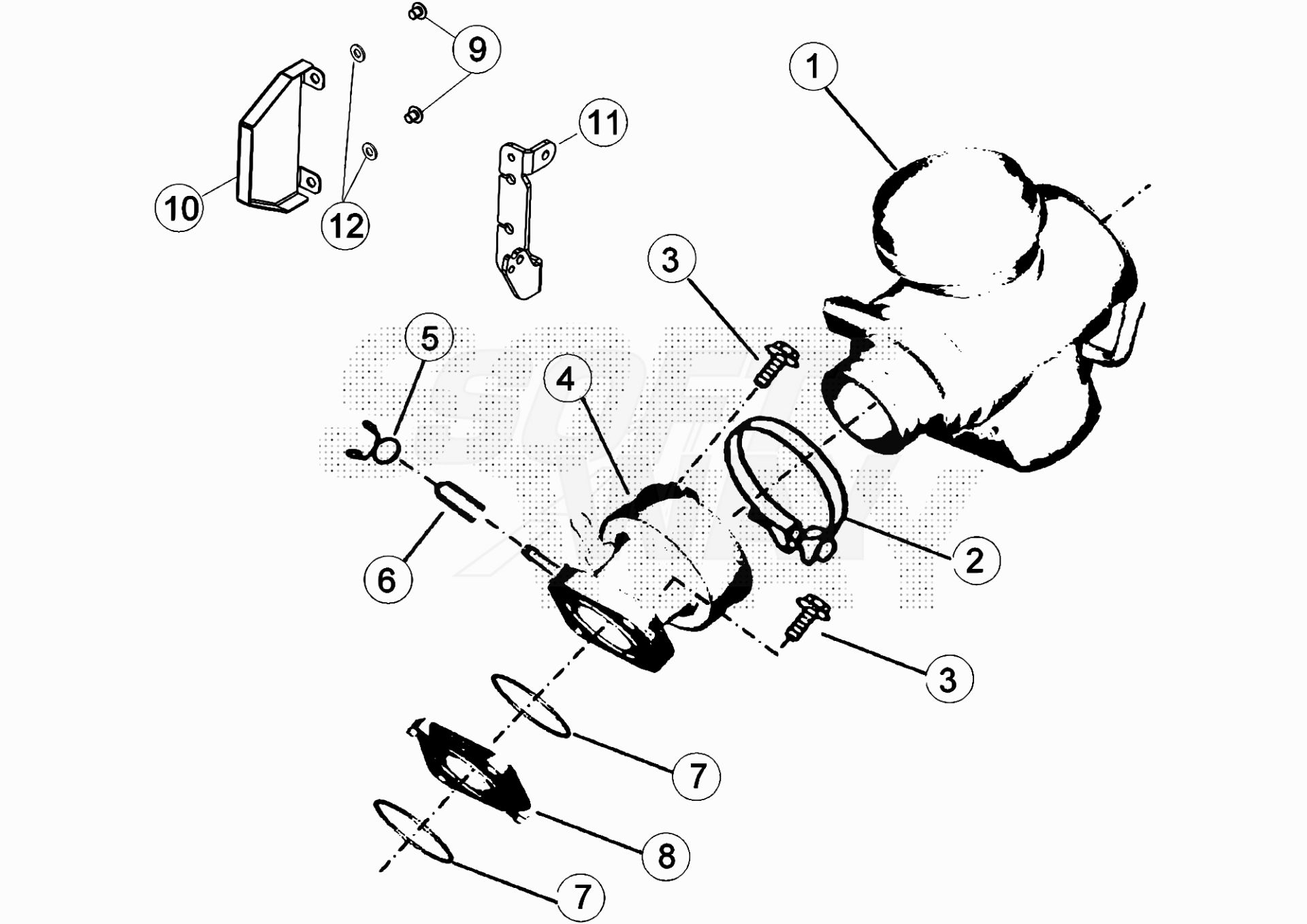 9
1
11
10
12
3
5
4
2
6
3
7
8
7