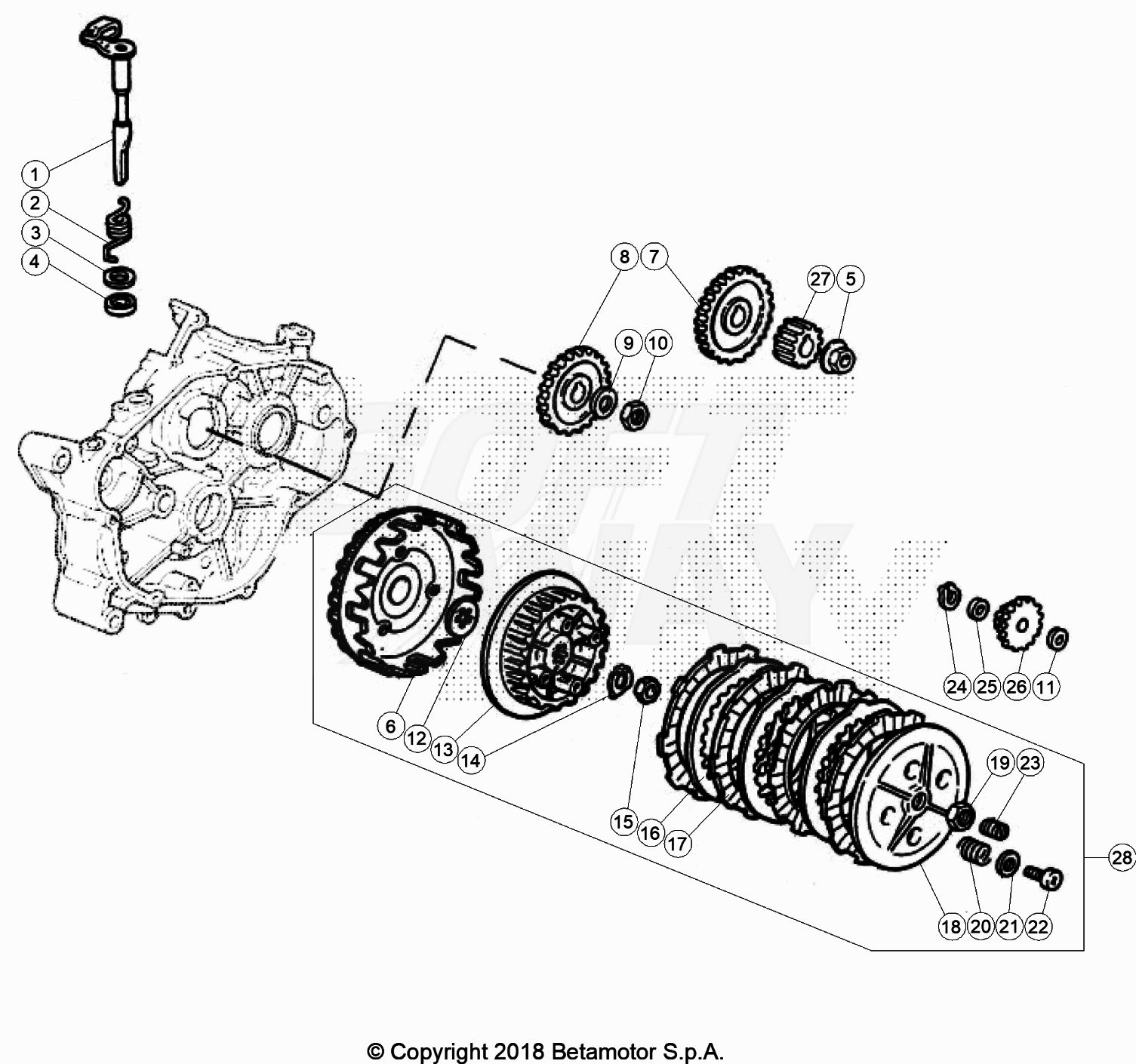 1
2
3
4
8
7
27
5
9
10
24
25
26
11
6
12
13
14
15
16
17
19
23
28
18
20
21
22

© Copyright 2018 Betamotor S.p.A.