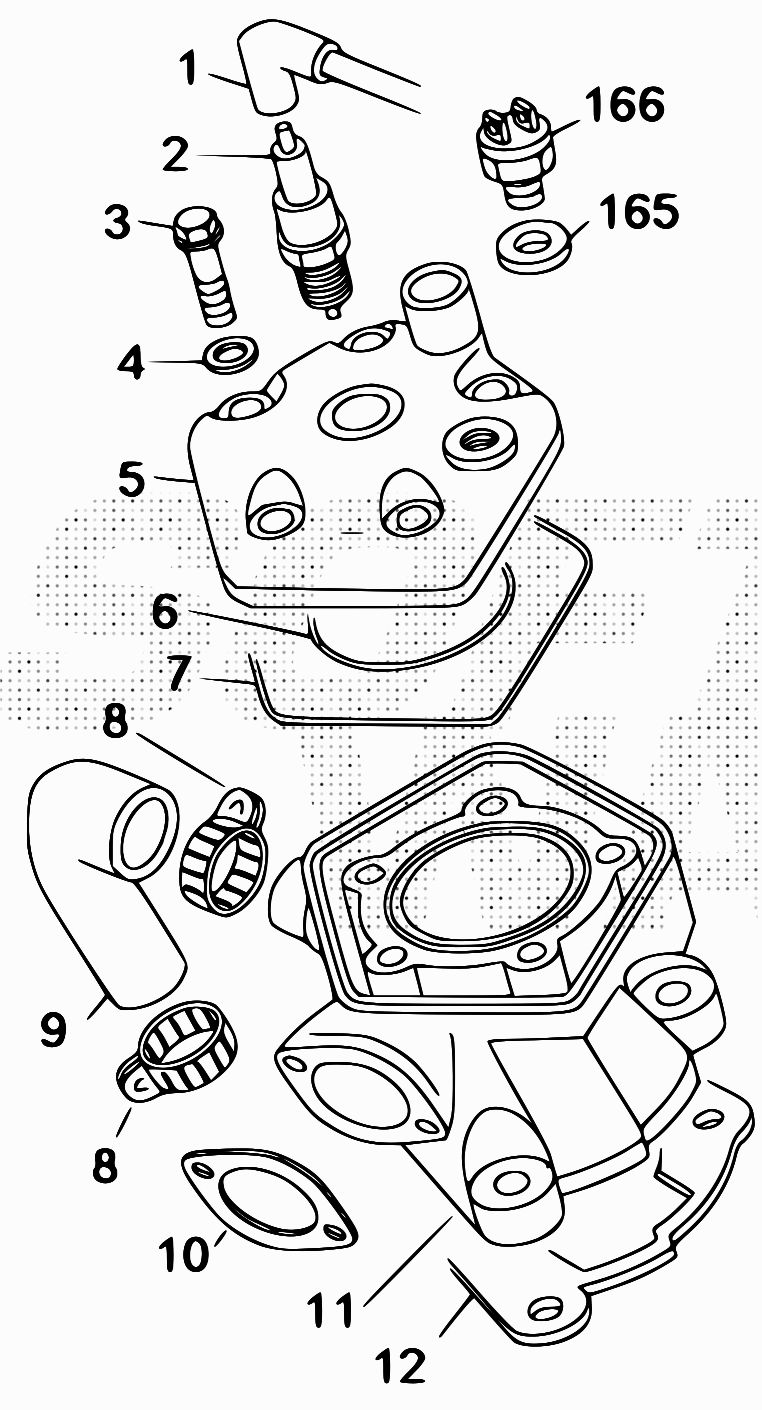 1
166
2
3
165
4
5
6
7
8
9
8
10
11
12