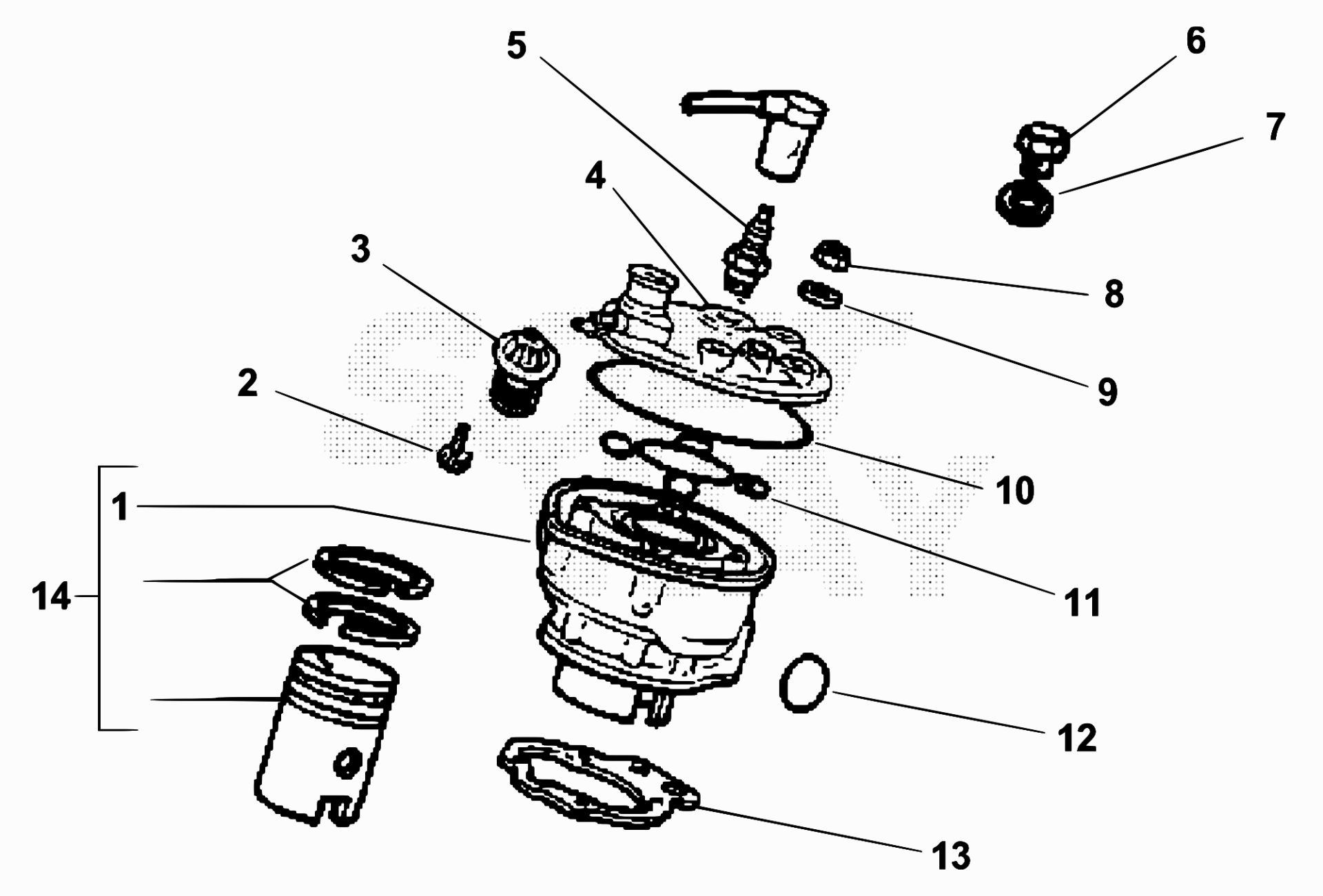 5
6
7
4
3
8
9
2
10
1
11
14
12
13