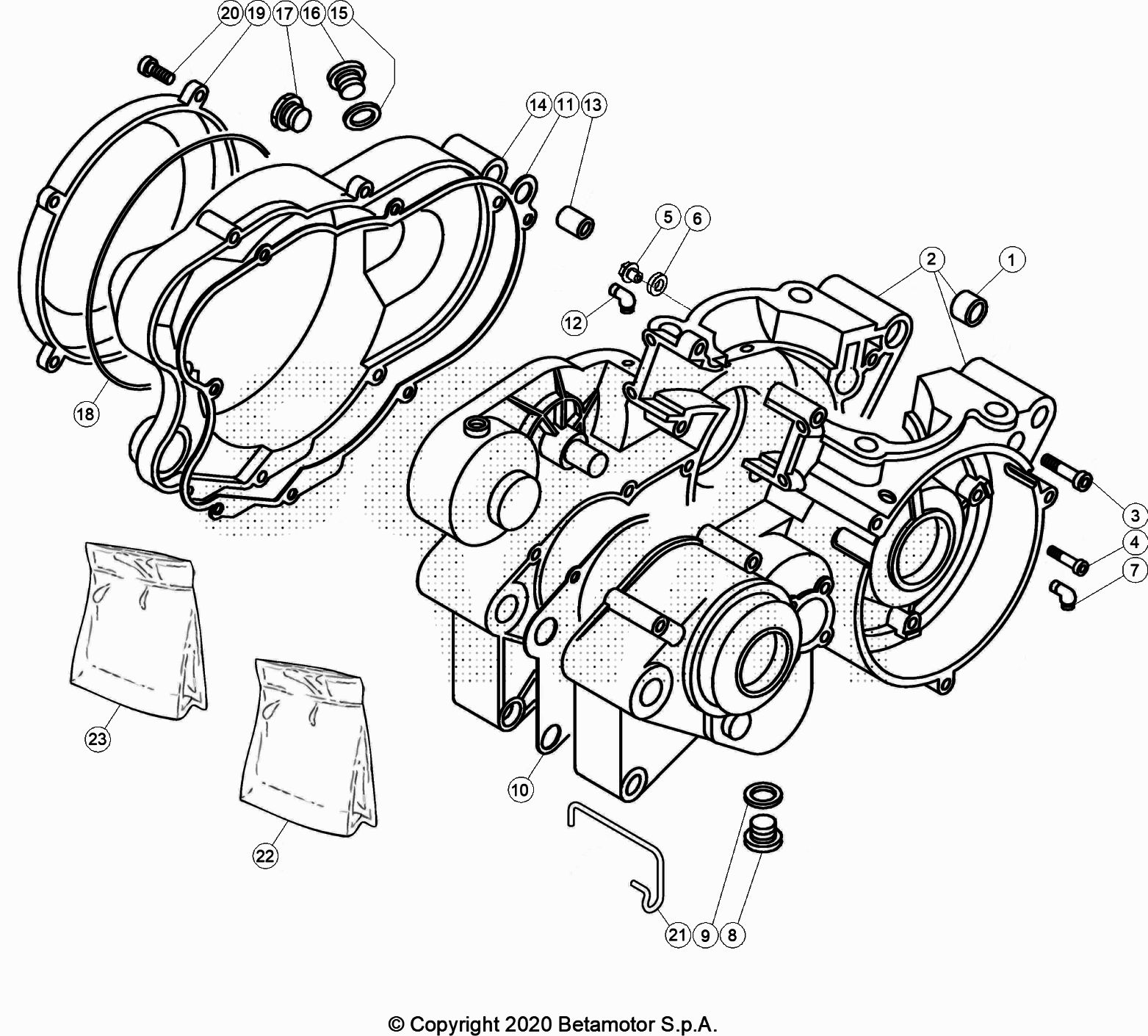 20 19 17 16 15

14 11 13

5 6

2 1

12

18

3

4

7

23

22

10

21 9 8

© Copyright 2020 Betamotor S.p.A.