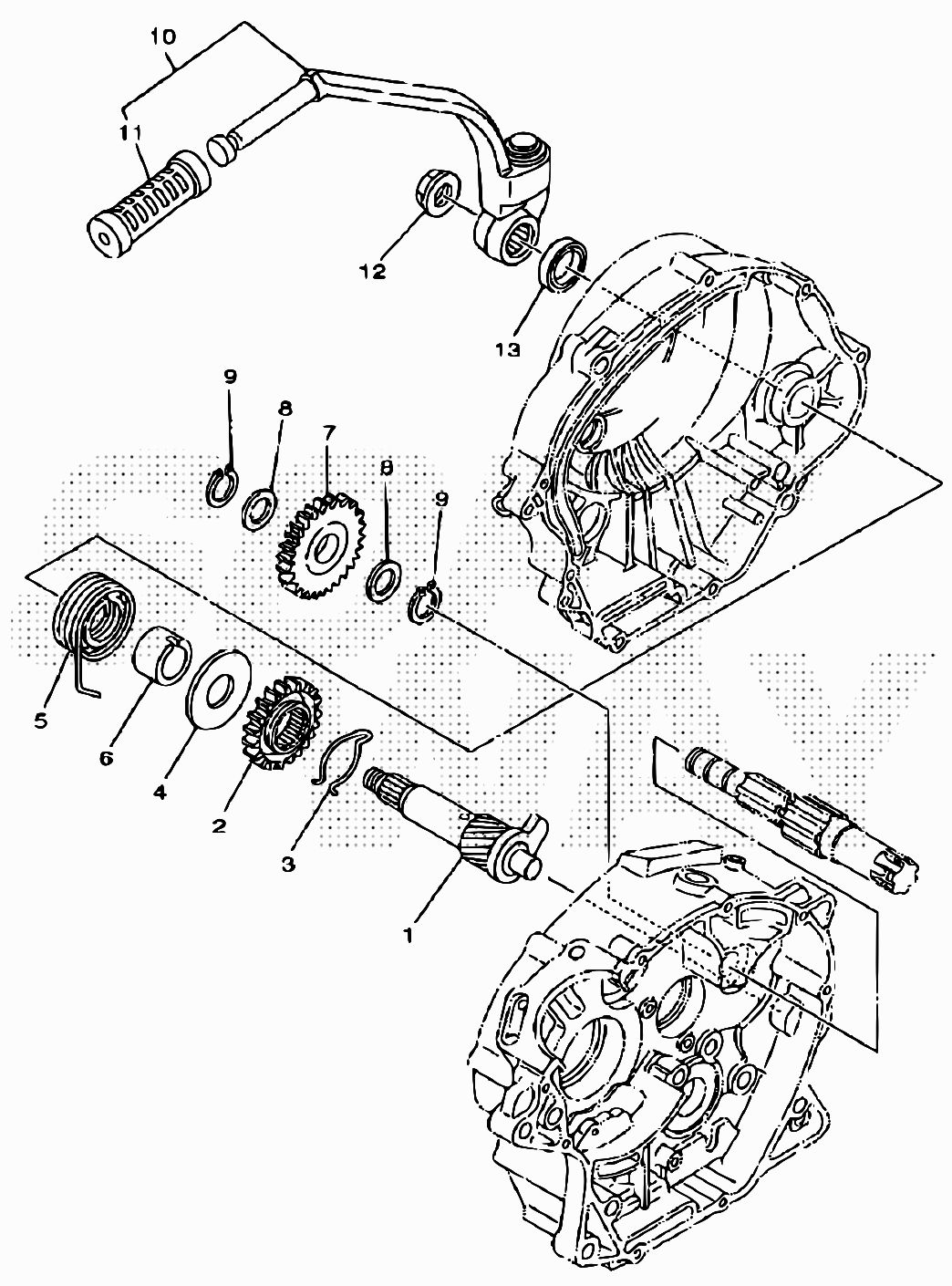 10
11
12
13
9
8
7
8
9
5
6
4
2
3
1