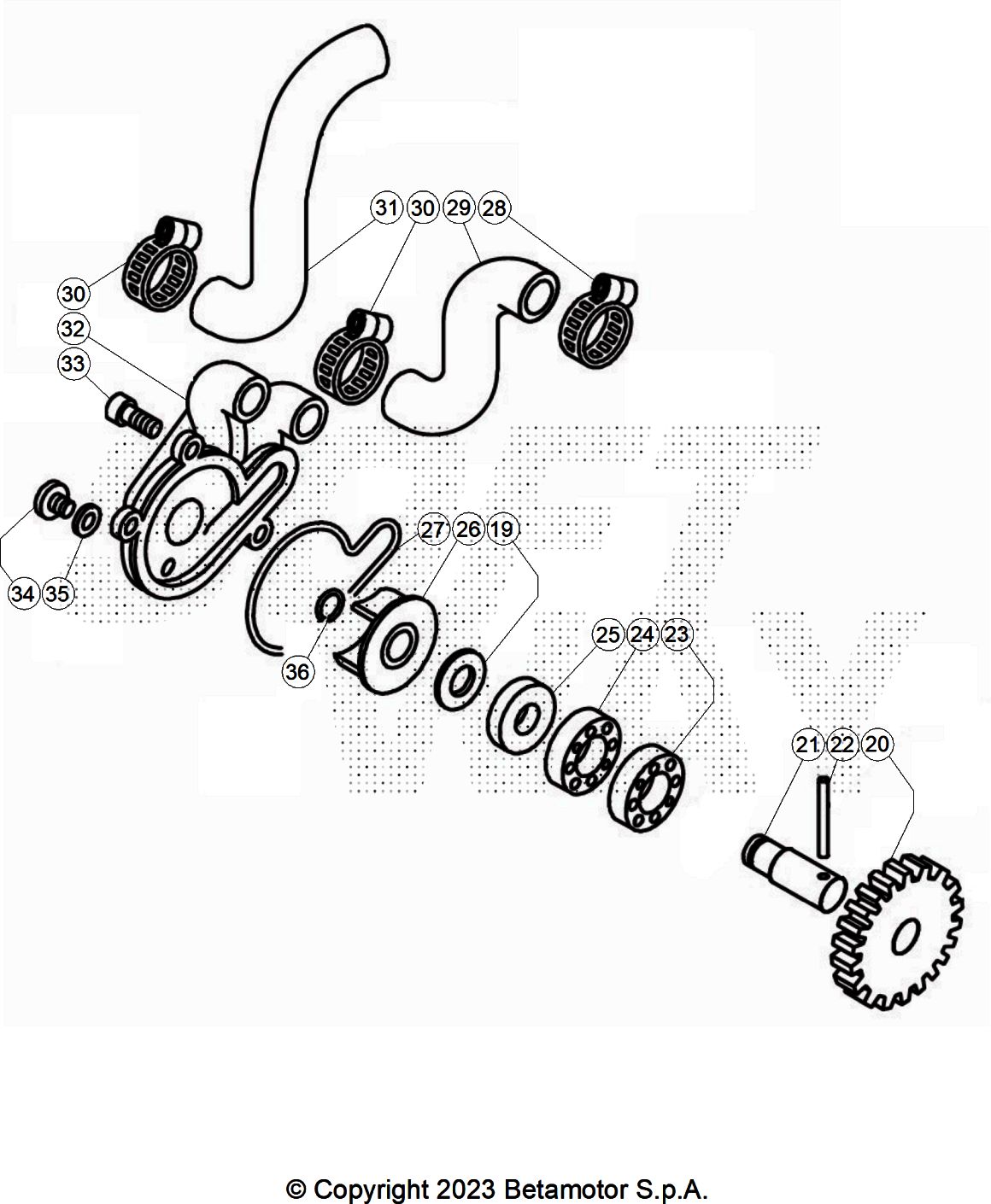 31 30 29 28
30
32
33
34 35
27 26 19
36
25 24 23
21 22 20

© Copyright 2023 Betamotor S.p.A.