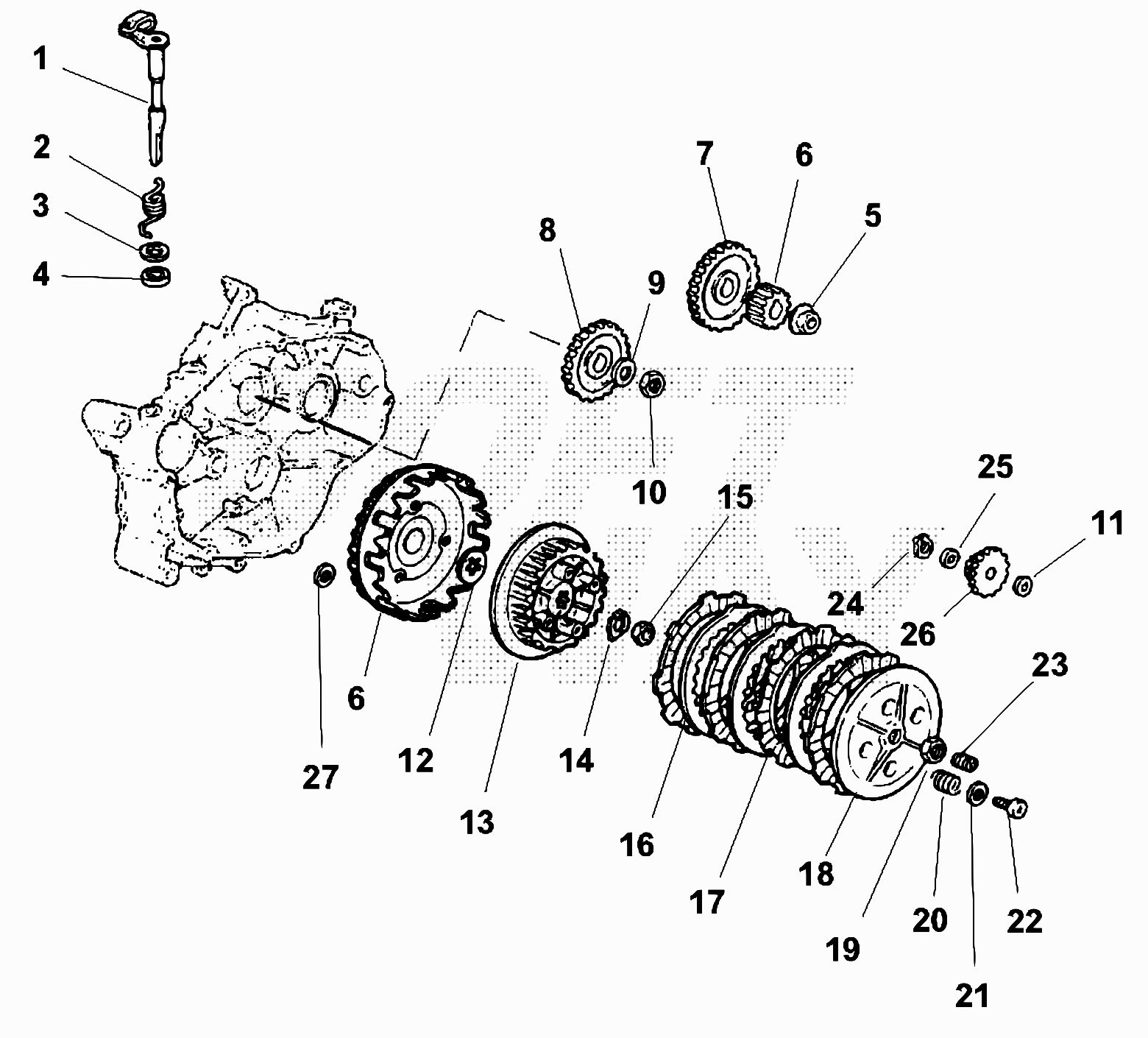 1
2
3
4
7
6
5
8
9
10
15
25
11
24
26
23
6
27
12
13
14
16
17
18
19
20
21
22