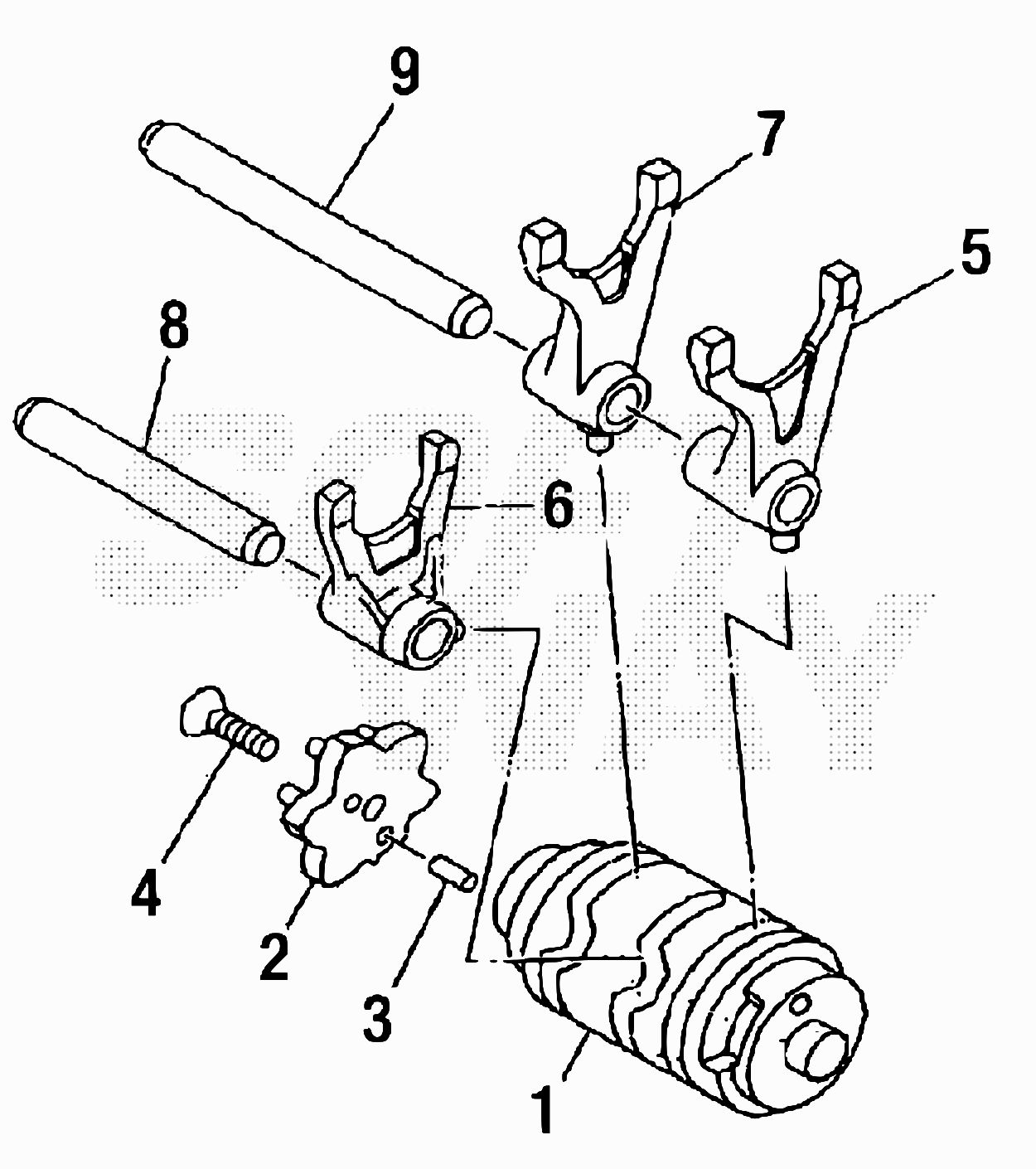 9
7
5
8
6
4
2
3
1