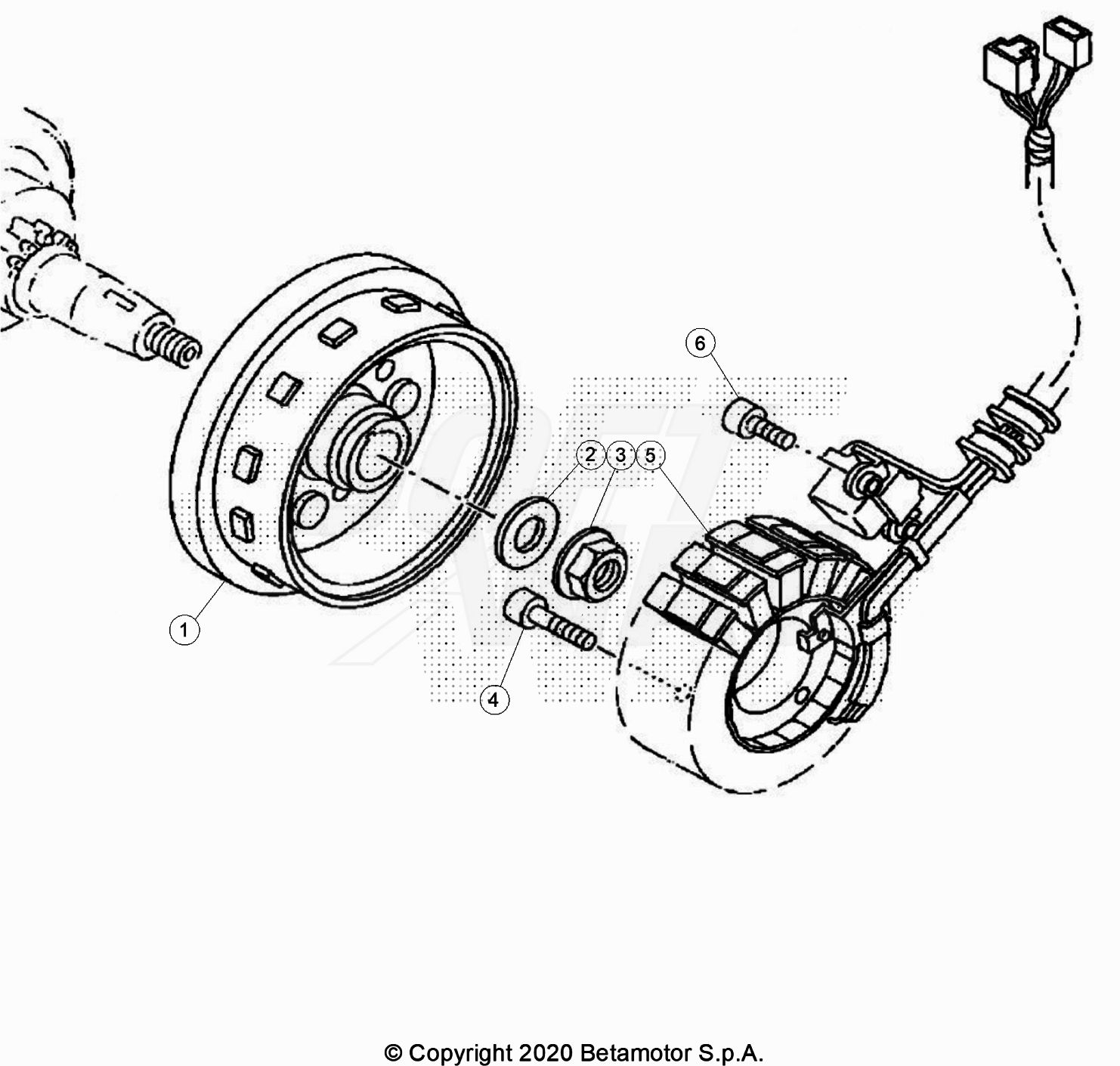 6

2 3 5

1

4

© Copyright 2020 Betamotor S.p.A.