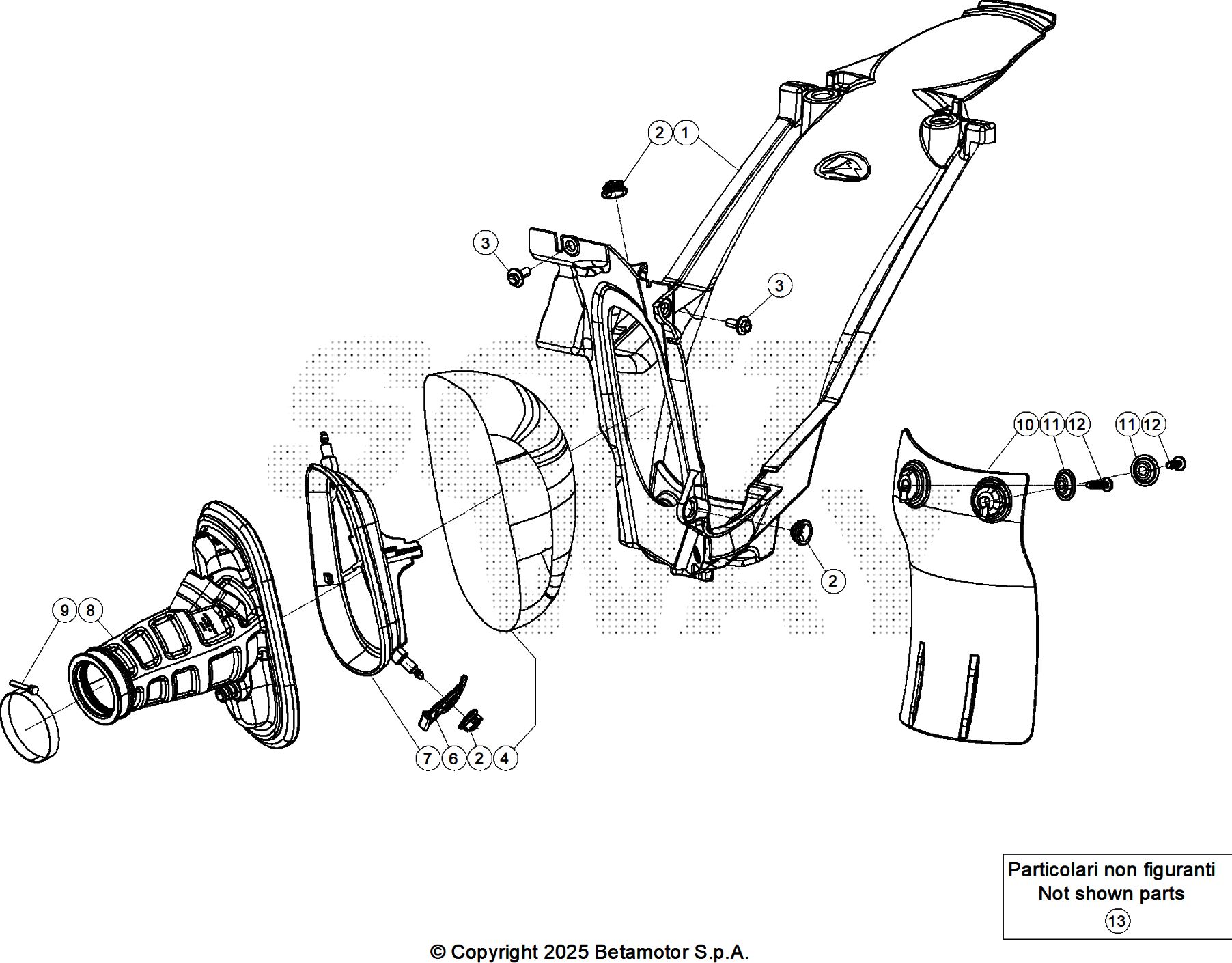 2 1

3

3

10 11 12 11 12

2

9 8

7 6 2 4

Particolari non figuranti
Not shown parts
13

© Copyright 2025 Betamotor S.p.A.