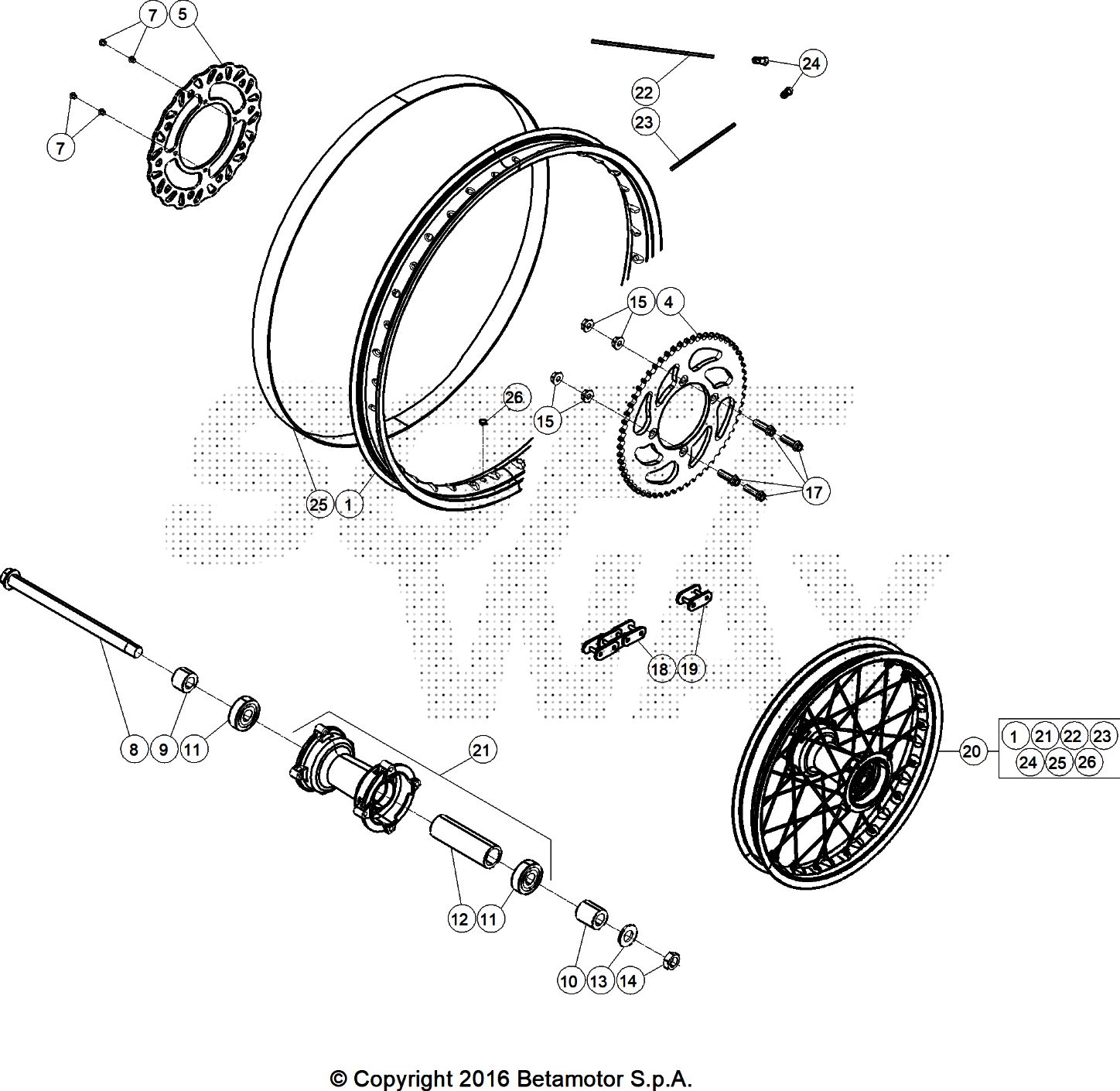 7 5
7
22
23
24
15 4
26
15
17
25 1
18 19
8 9 11
21
20
1 21 22 23
24 25 26
12 11
10 13 14
© Copyright 2016 Betamotor S.p.A.