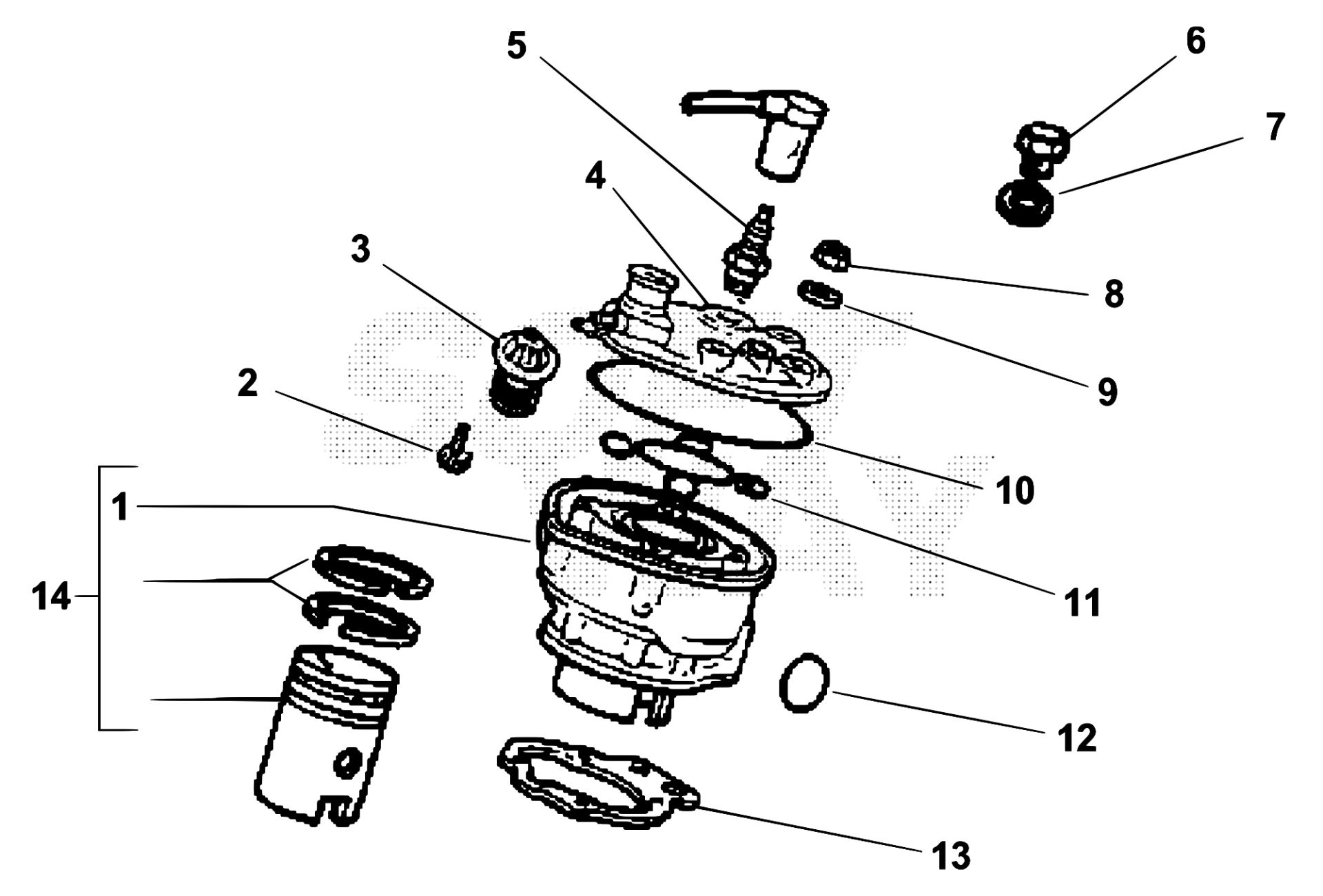 5
6
7
4
3
8
9
2
10
1
11
14
12
13