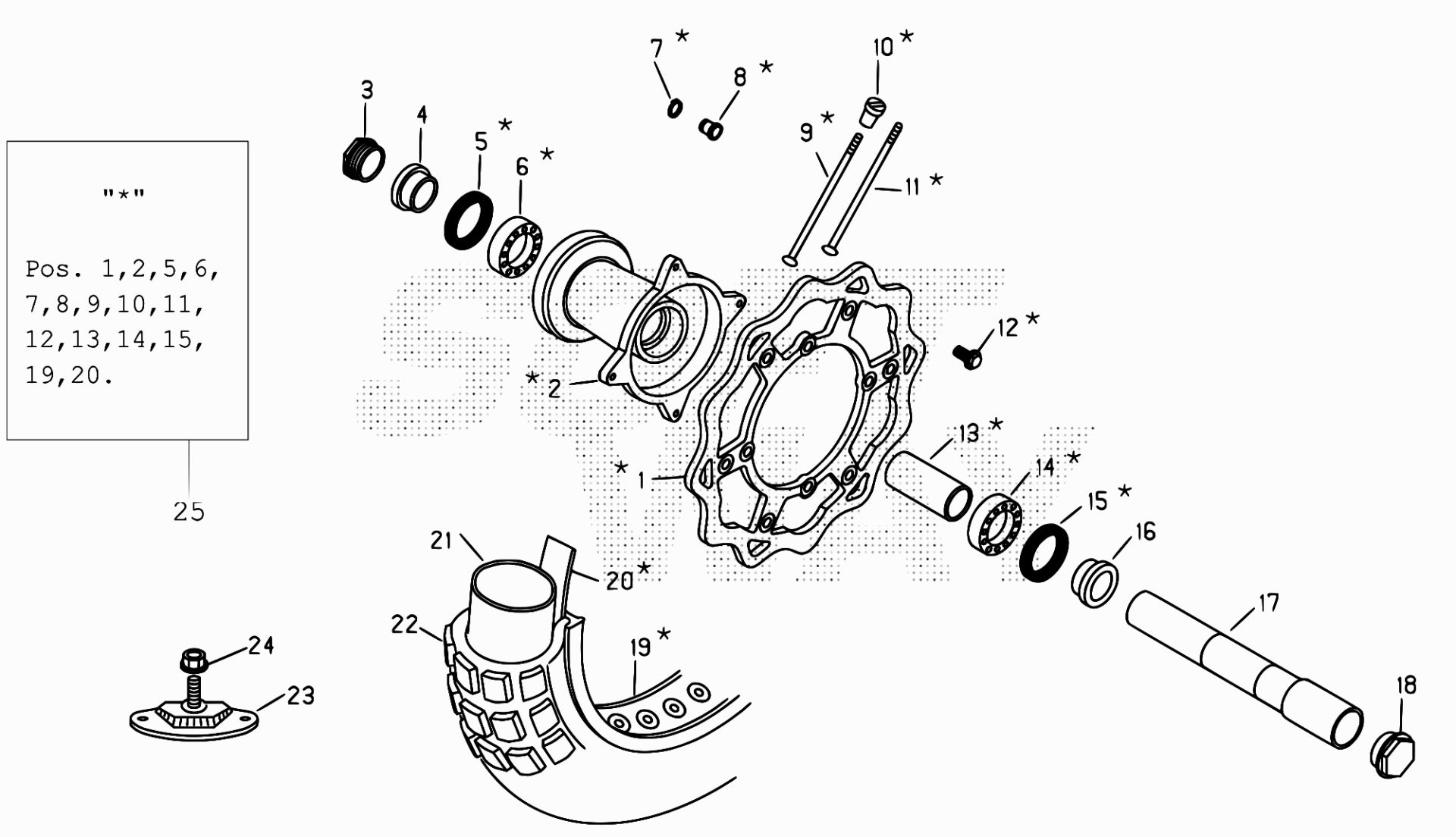 "*"

Pos. 1,2,5,6, 7,8,9,10,11, 12,13,14,15, 19,20.

25

3
4
5 *
6 *
7 *
8 *
9 *
10 *
11 *
12 *
* 2
* 1
13 *
14 *
15 *
16
17
18
21
20 *
22
19 *
24
23