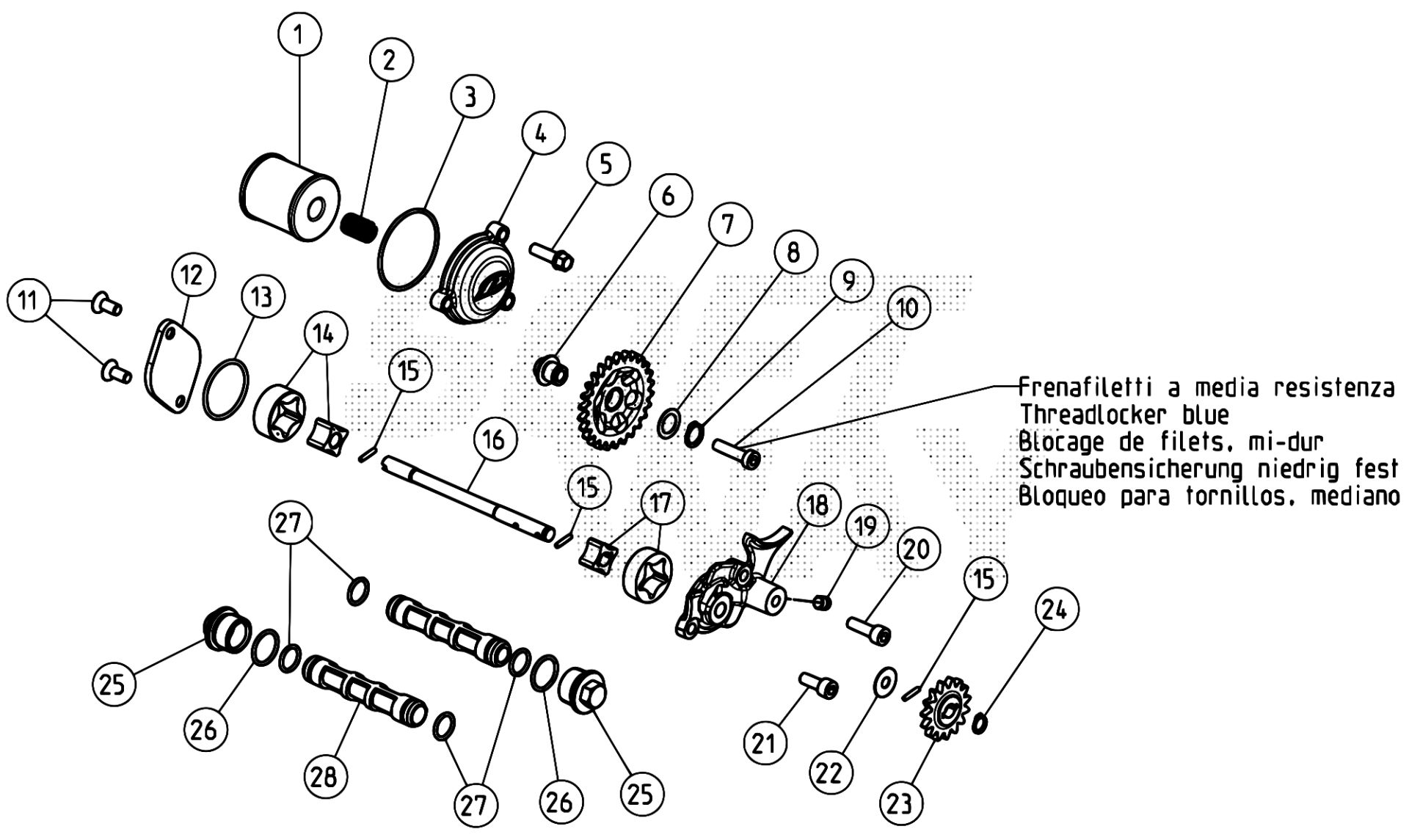 1
2
3
4
5
6
7
8
9
10
11
12
13
14
15
16
15
17
18
19
20
15
24
27
25
26
28
27
26
25
21
22
23

Frenafiletti a media resistenza
Threadlocker blue
Blocage de filets, mi-dur
Schraubensicherung niedrig fest
Bloqueo para tornillos, mediano