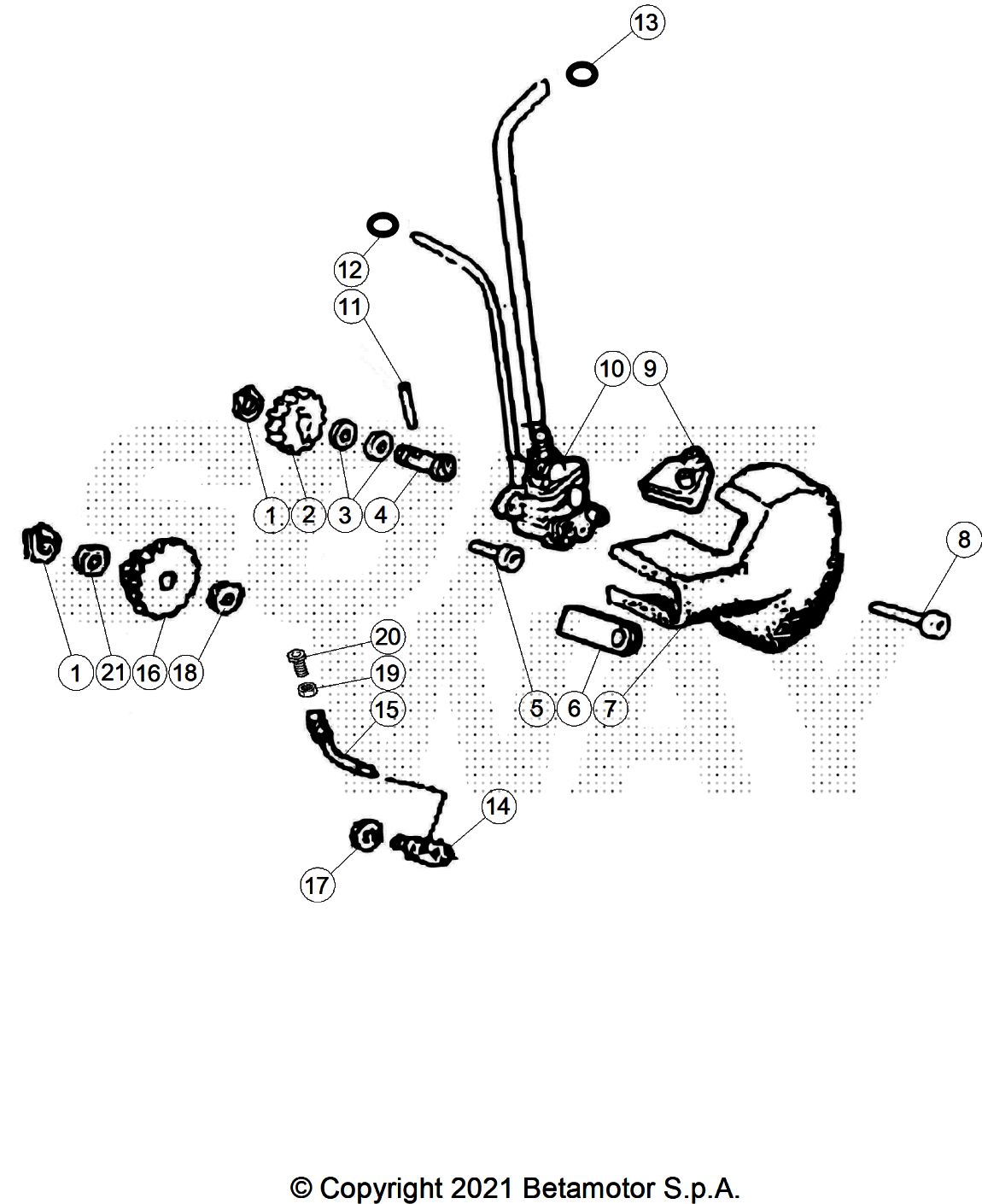 13
12
11
10 9
1 2 3 4
8
1 21 16 18
20
19
15
5 6 7
14
17

© Copyright 2021 Betamotor S.p.A.