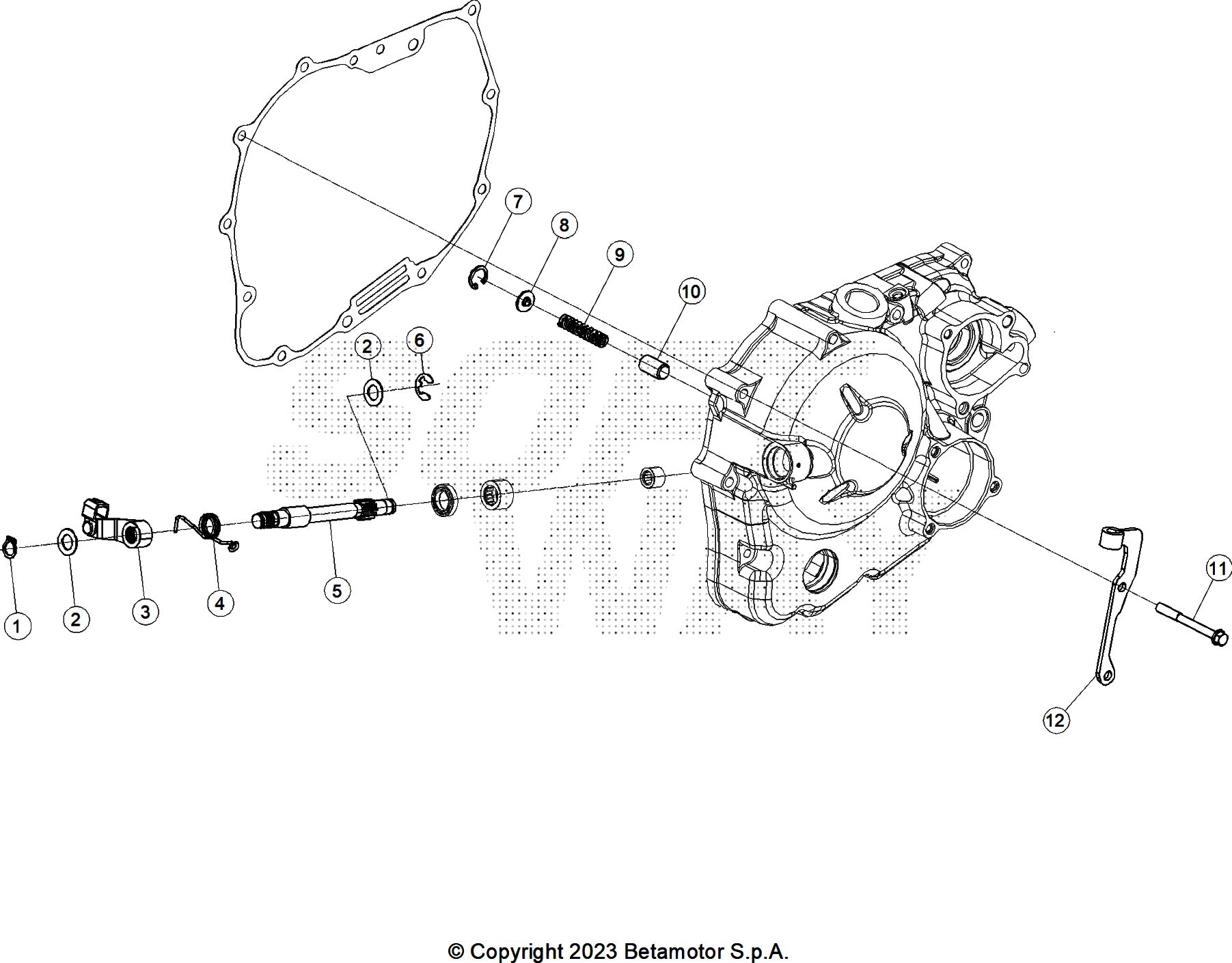 7
8
9
10
2
6
1
2
3
4
5
11
12

© Copyright 2023 Betamotor S.p.A.