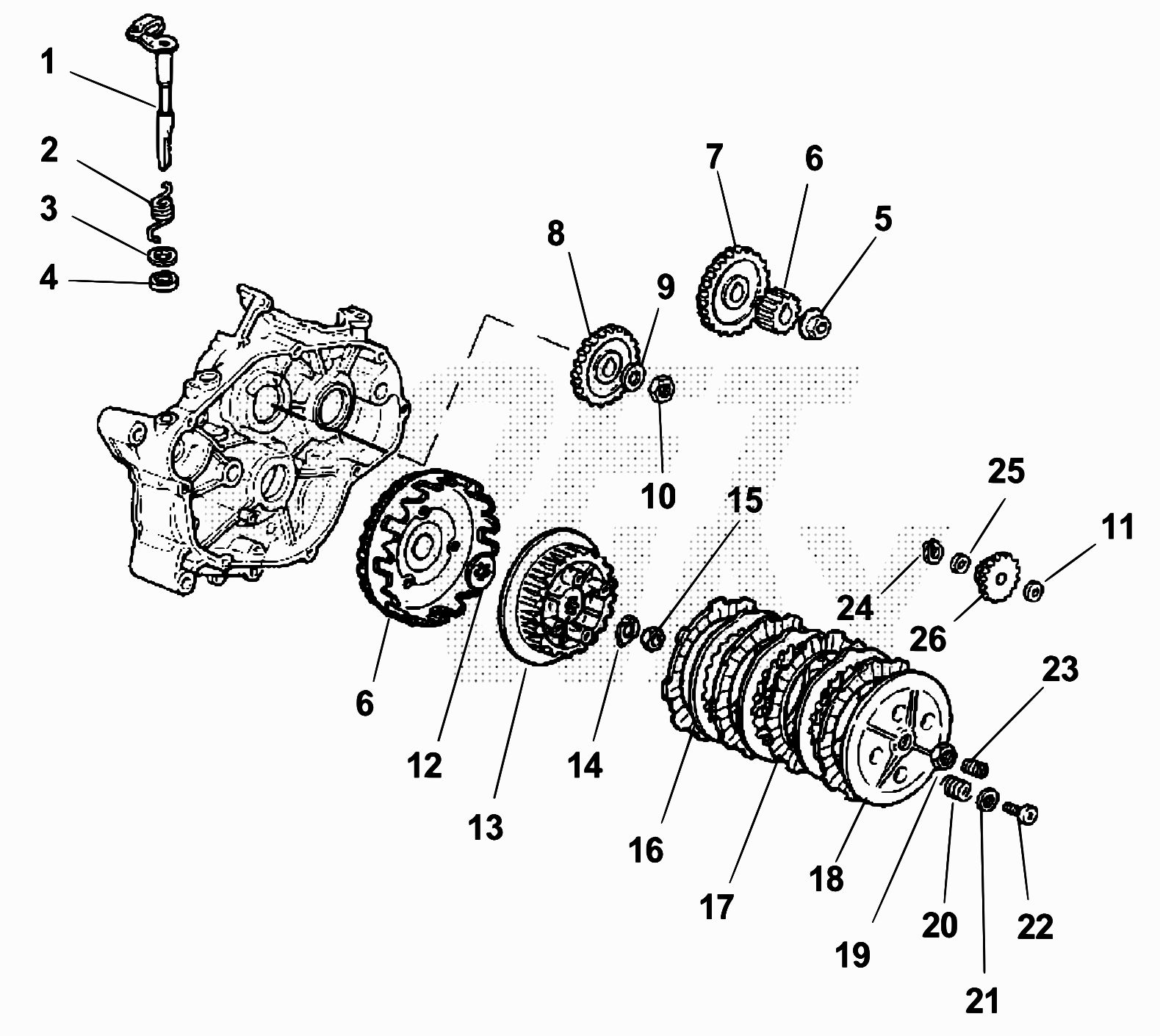 1
2
3
4
7
6
5
8
9
10
15
25
11
24
26
23
6
12
13
14
16
17
18
19
20
21
22