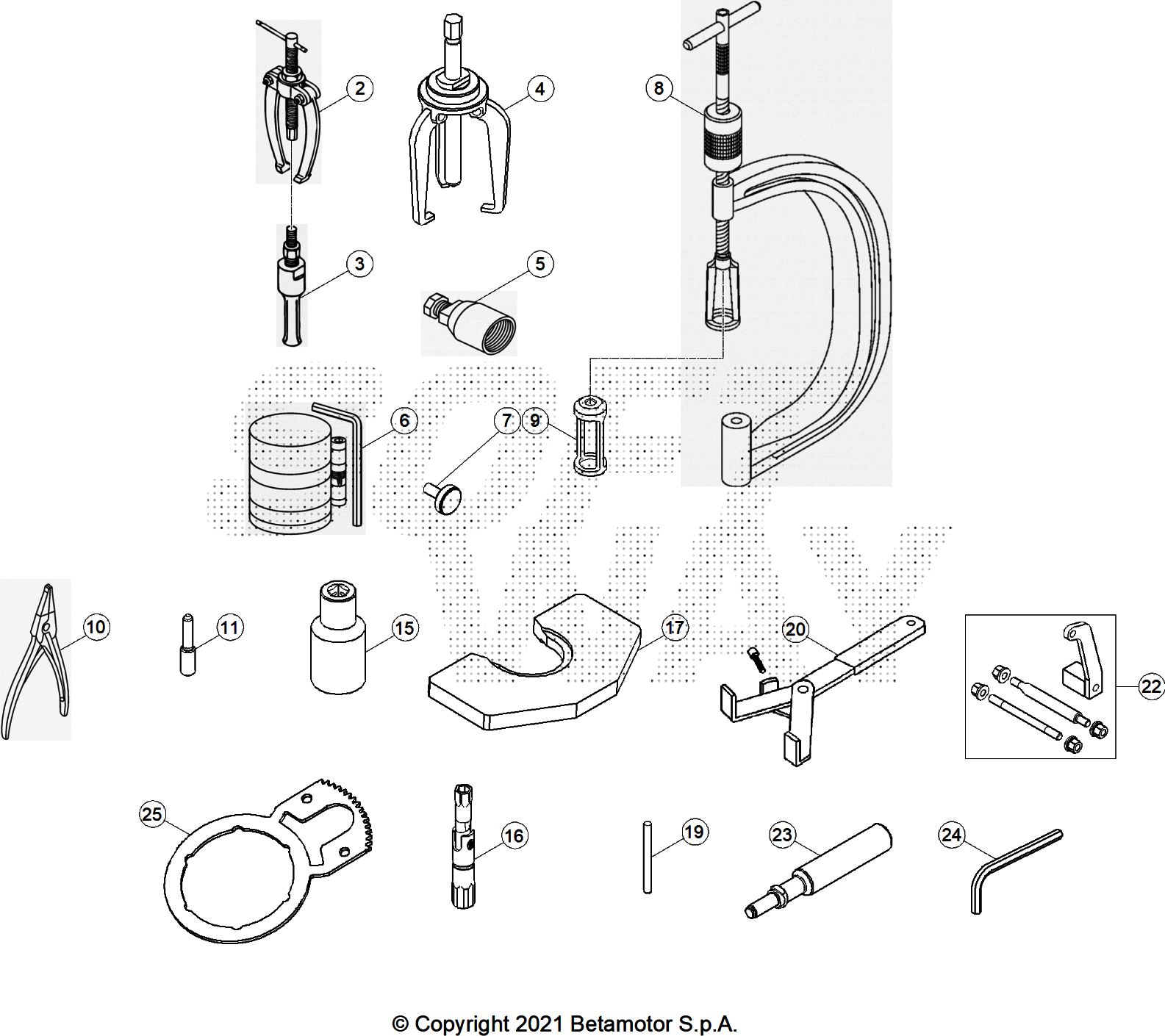 2
4
8
3
5
6
7
9
10
11
15
17
20
22
25
16
19
23
24

© Copyright 2021 Betamotor S.p.A.