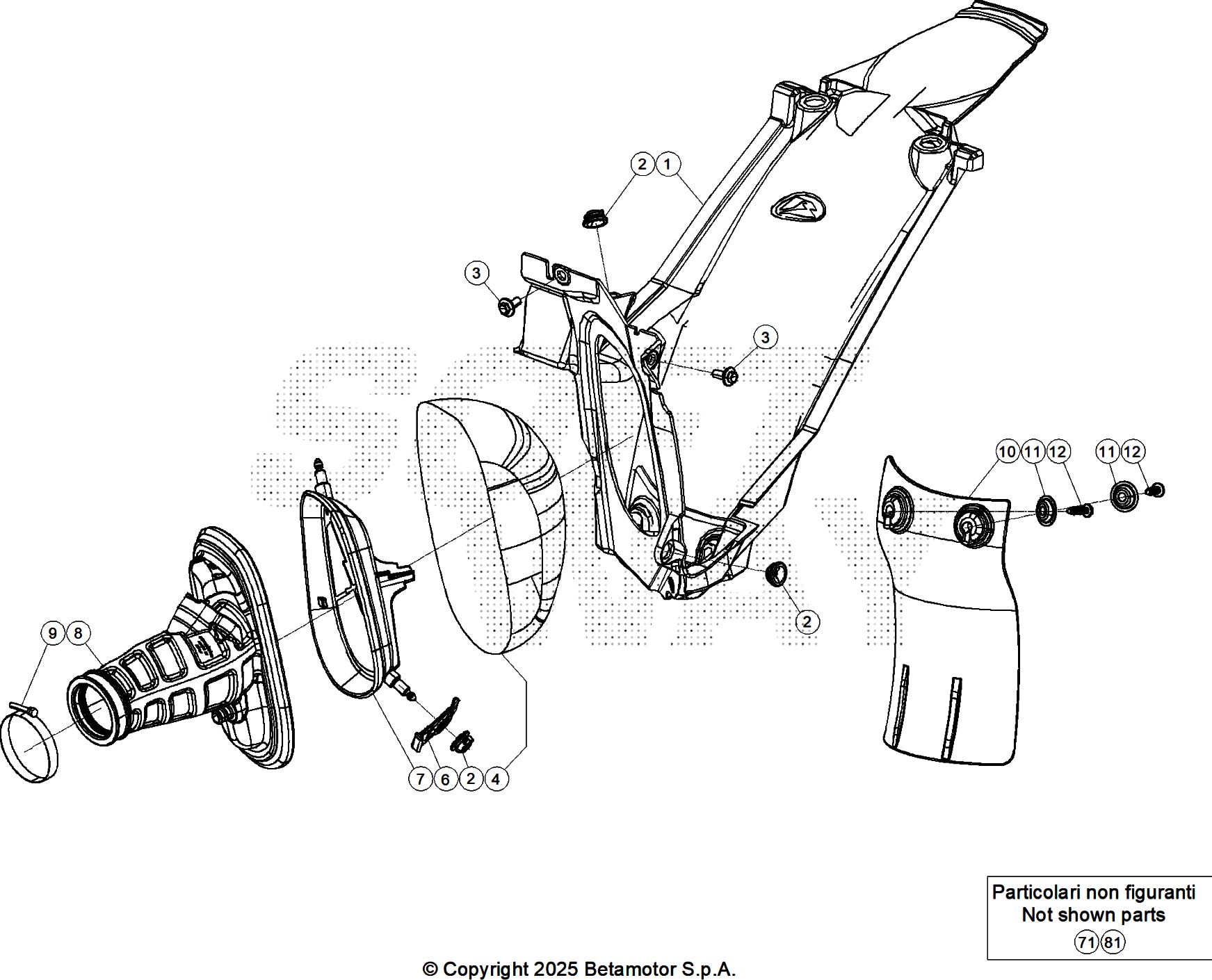 2 1

3

3

10 11 12

11 12

2

9 8

7 6 2 4

Particolari non figuranti
Not shown parts
71 81

© Copyright 2025 Betamotor S.p.A.