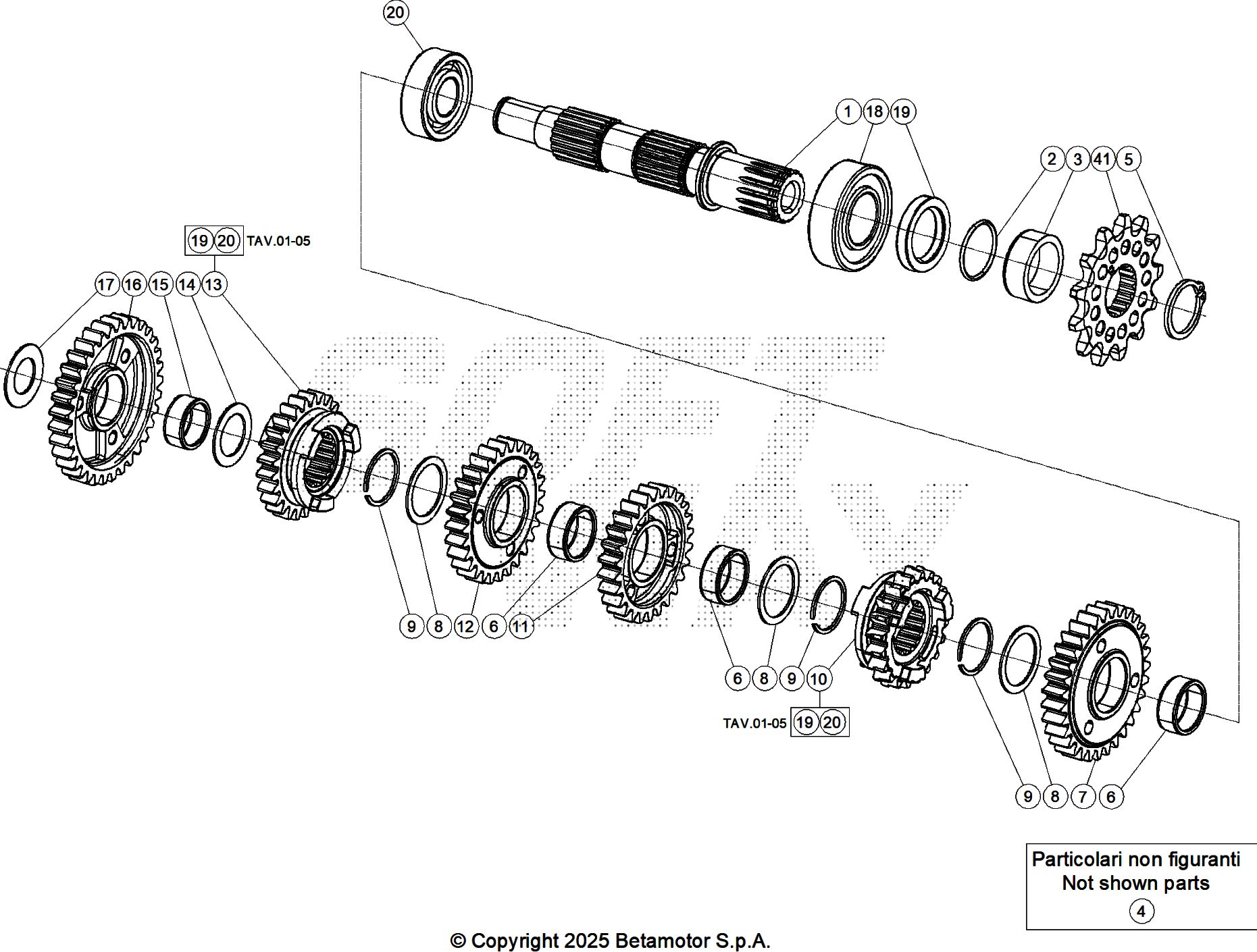 20

1 18 19

2 3 41 5

19 20 TAV.01-05

17 16 15 14 13

9 8 12 6 11

6 8 9 10

TAV.01-05 19 20

9 8 7 6

Particolari non figuranti
Not shown parts
4

© Copyright 2025 Betamotor S.p.A.