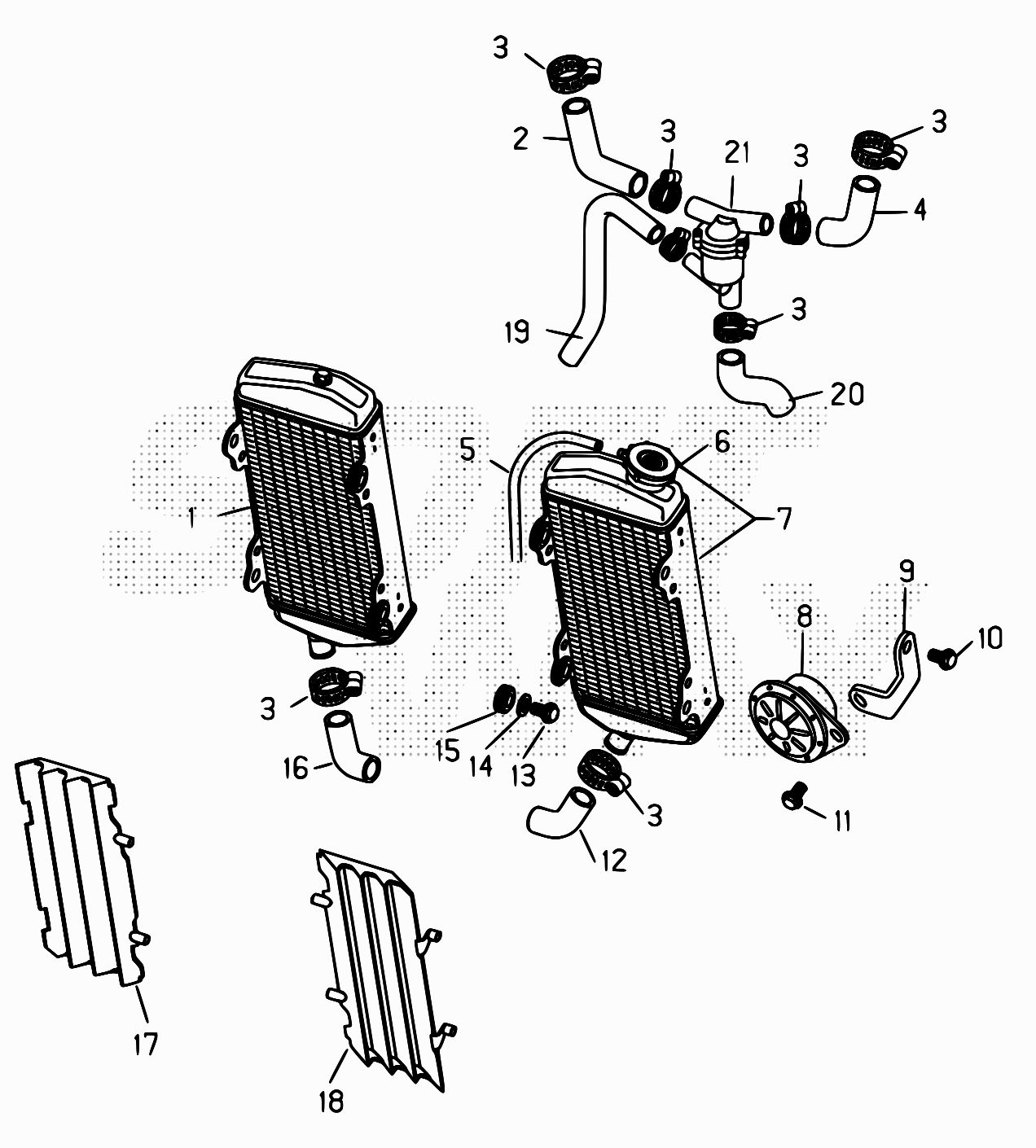 3
2
3
21
3
3
4
19
3
20
5
6
1
7
9
8
10
3
15
14
13
16
3
11
12
17
18