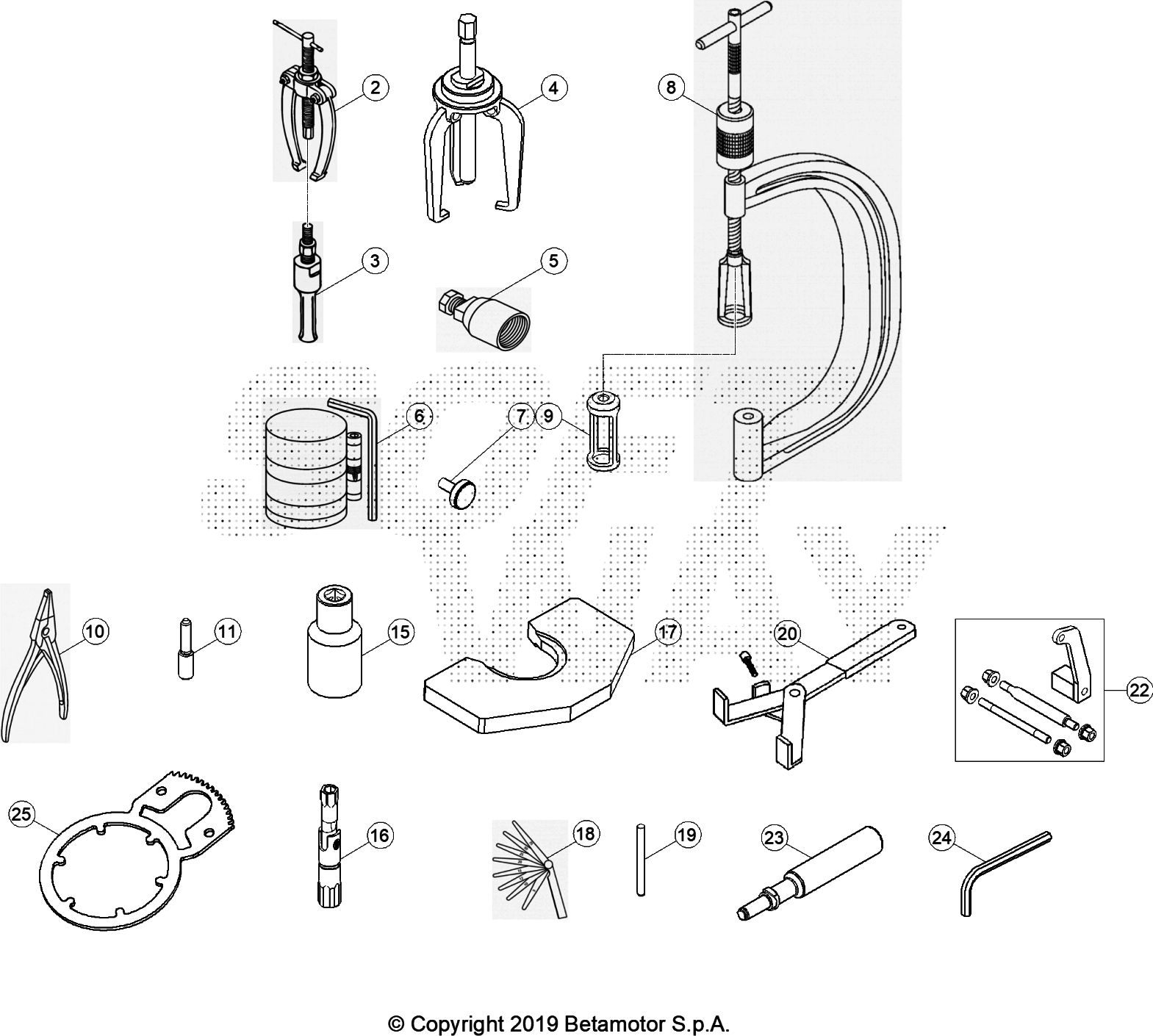 2
4
8
3
5
6
7
9
10
11
15
17
20
22
25
16
18
19
23
24

© Copyright 2019 Betamotor S.p.A.