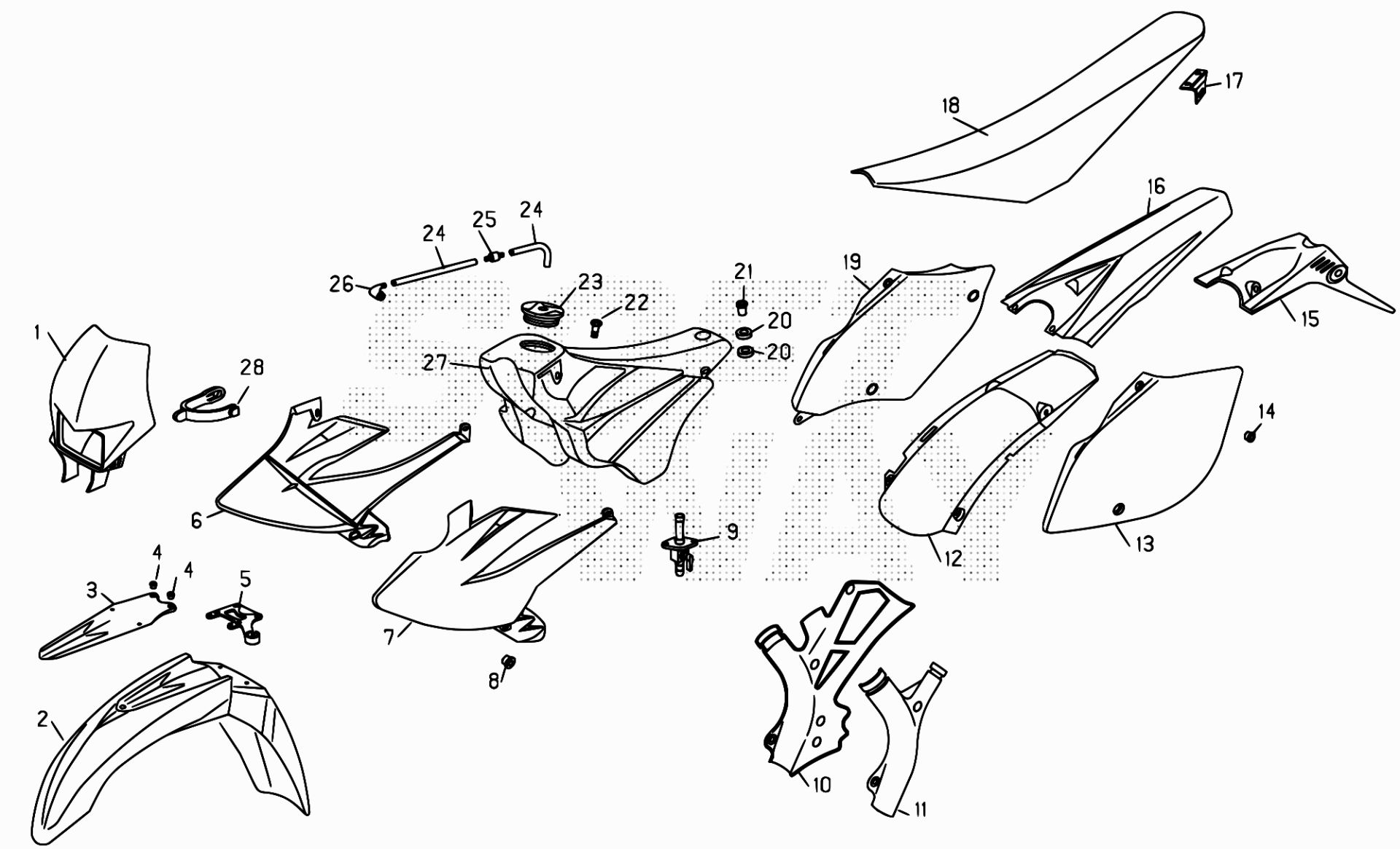 18
17
16
15
19
24
25
24
26
23
22
21
20
20
27
1
28
6
14
13
12
9
4
4
3
5
7
8
2
10
11