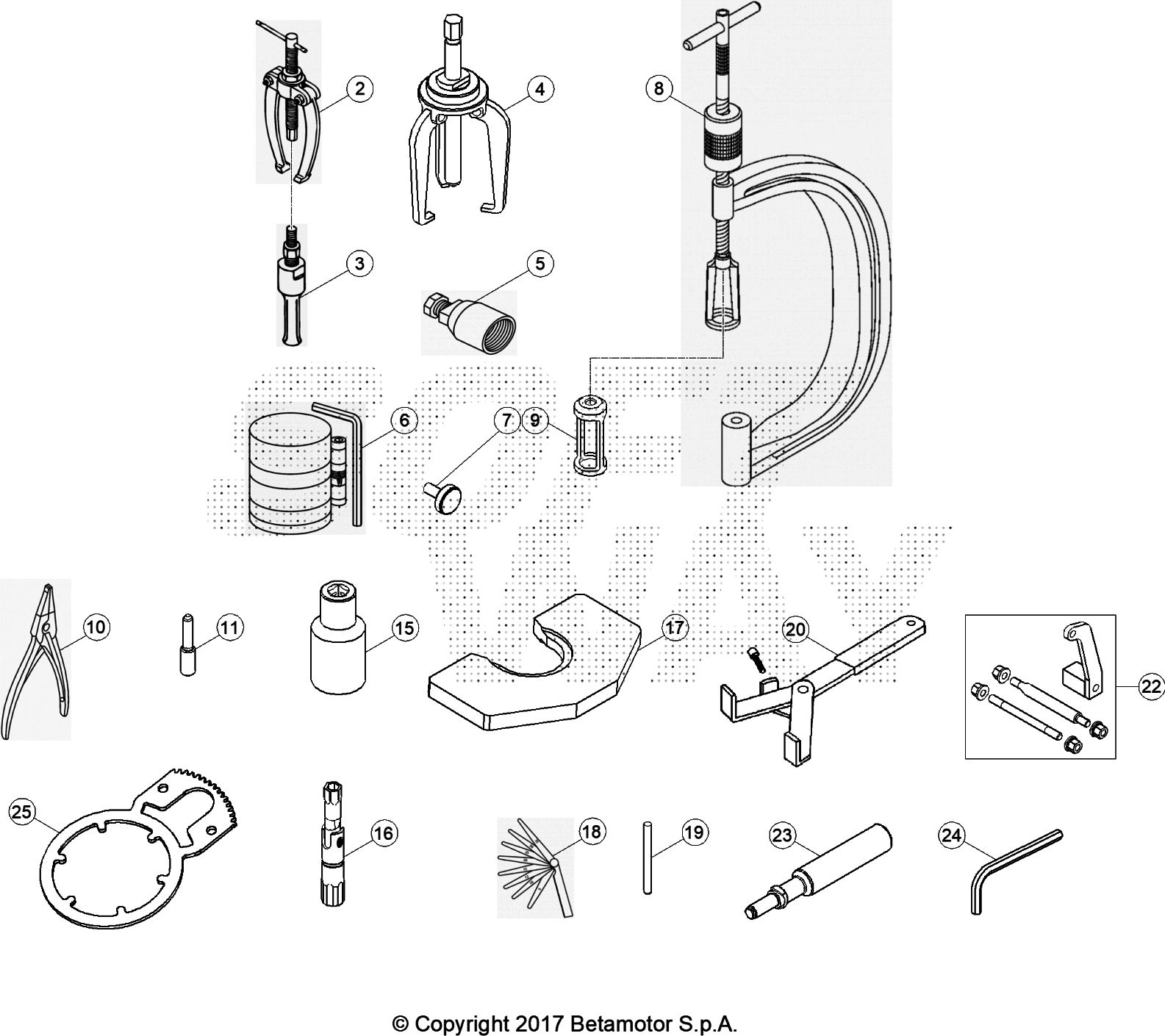 2
4
8
3
5
6
7
9
10
11
15
17
20
22
25
16
18
19
23
24

© Copyright 2017 Betamotor S.p.A.