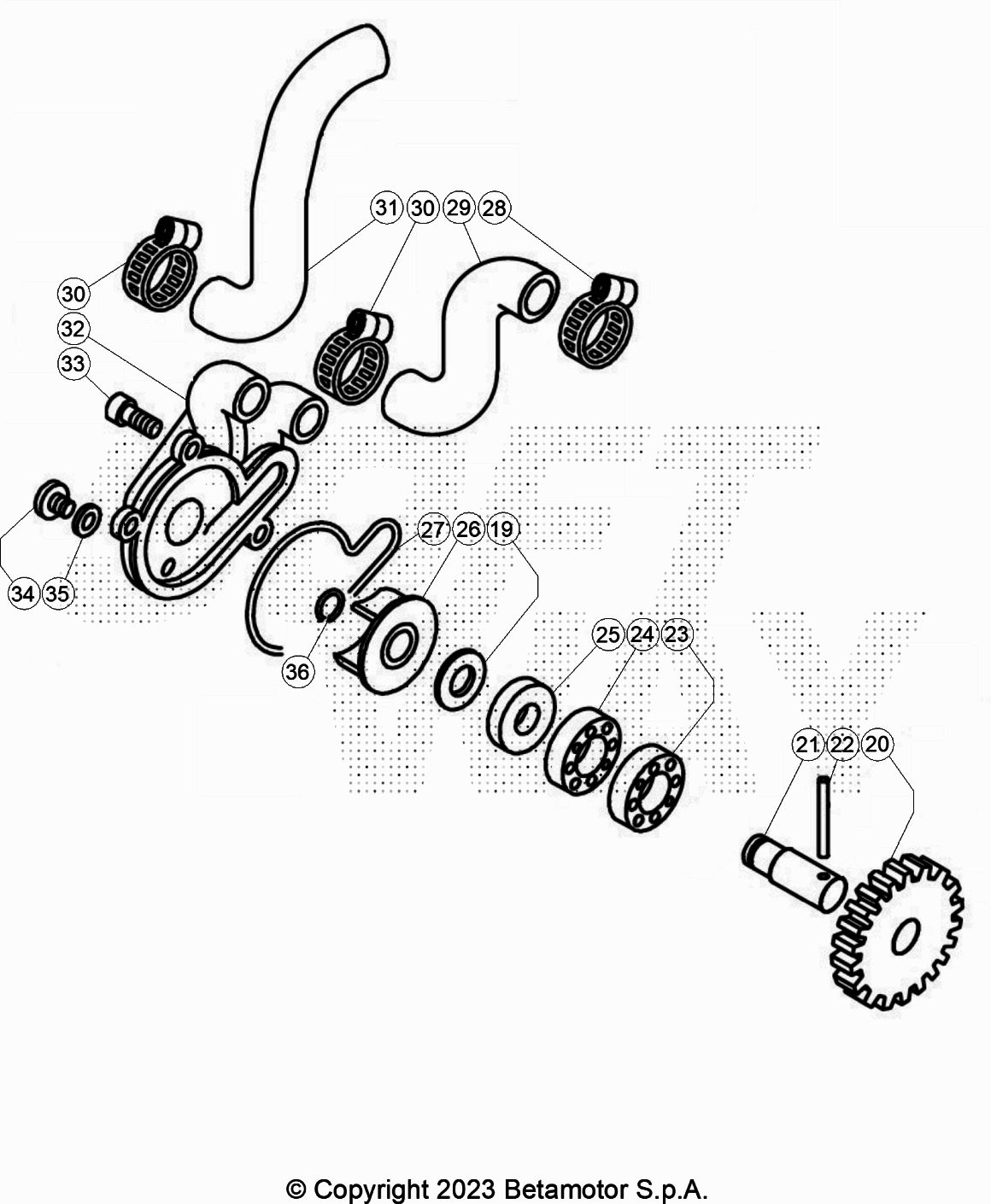 31 30 29 28
30
32
33
27 26 19
34 35
36
25 24 23
21 22 20

© Copyright 2023 Betamotor S.p.A.