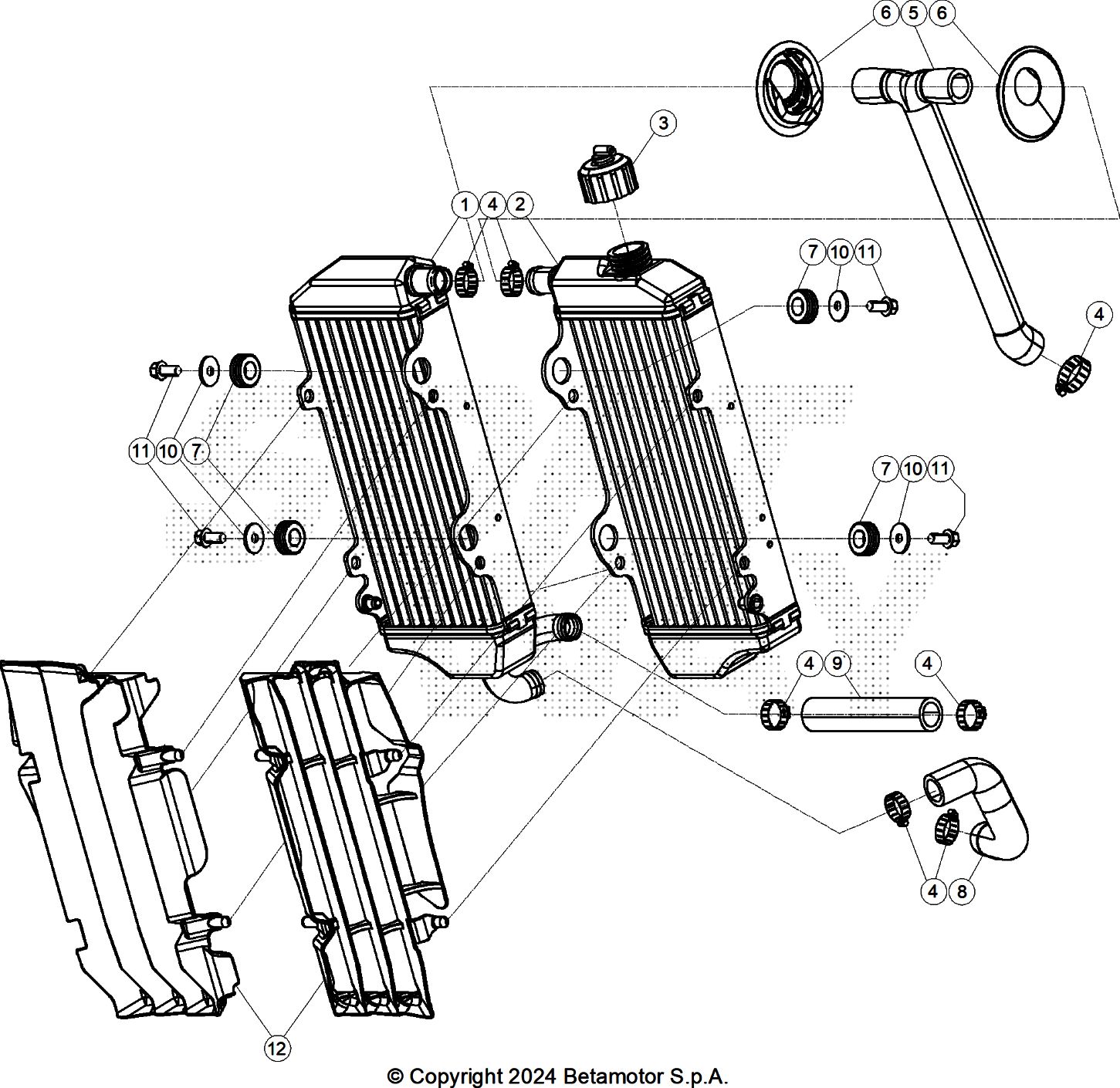 6 5 6

3

1 4 2

7 10 11

4

11 10 7

7 10 11

4 9 4

4 8

12

© Copyright 2024 Betamotor S.p.A.