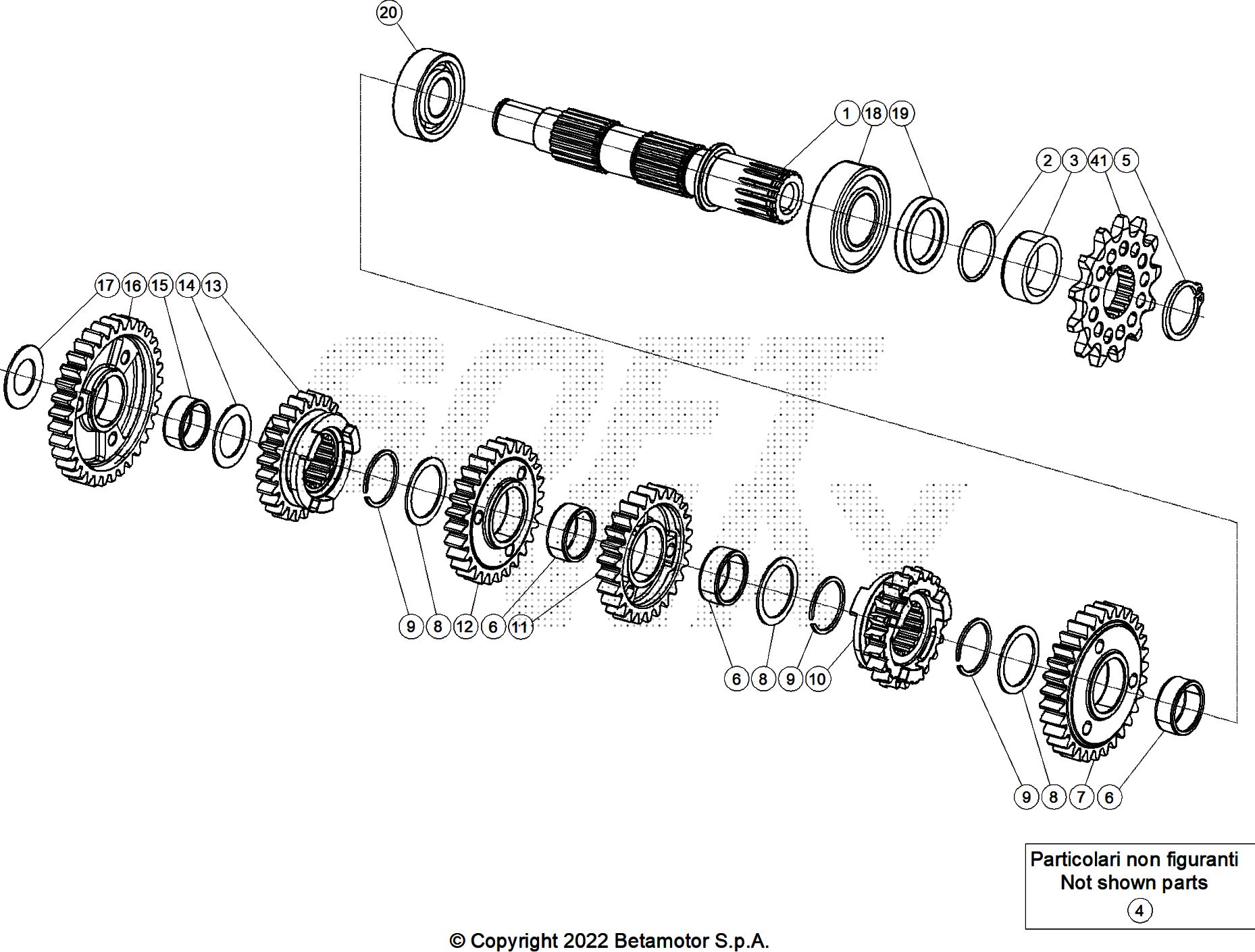 20

1 18 19

2 3 41 5

17 16 15 14 13

9 8 12 6 11

6 8 9 10

9 8 7 6

Particolari non figuranti
Not shown parts
4

© Copyright 2022 Betamotor S.p.A.