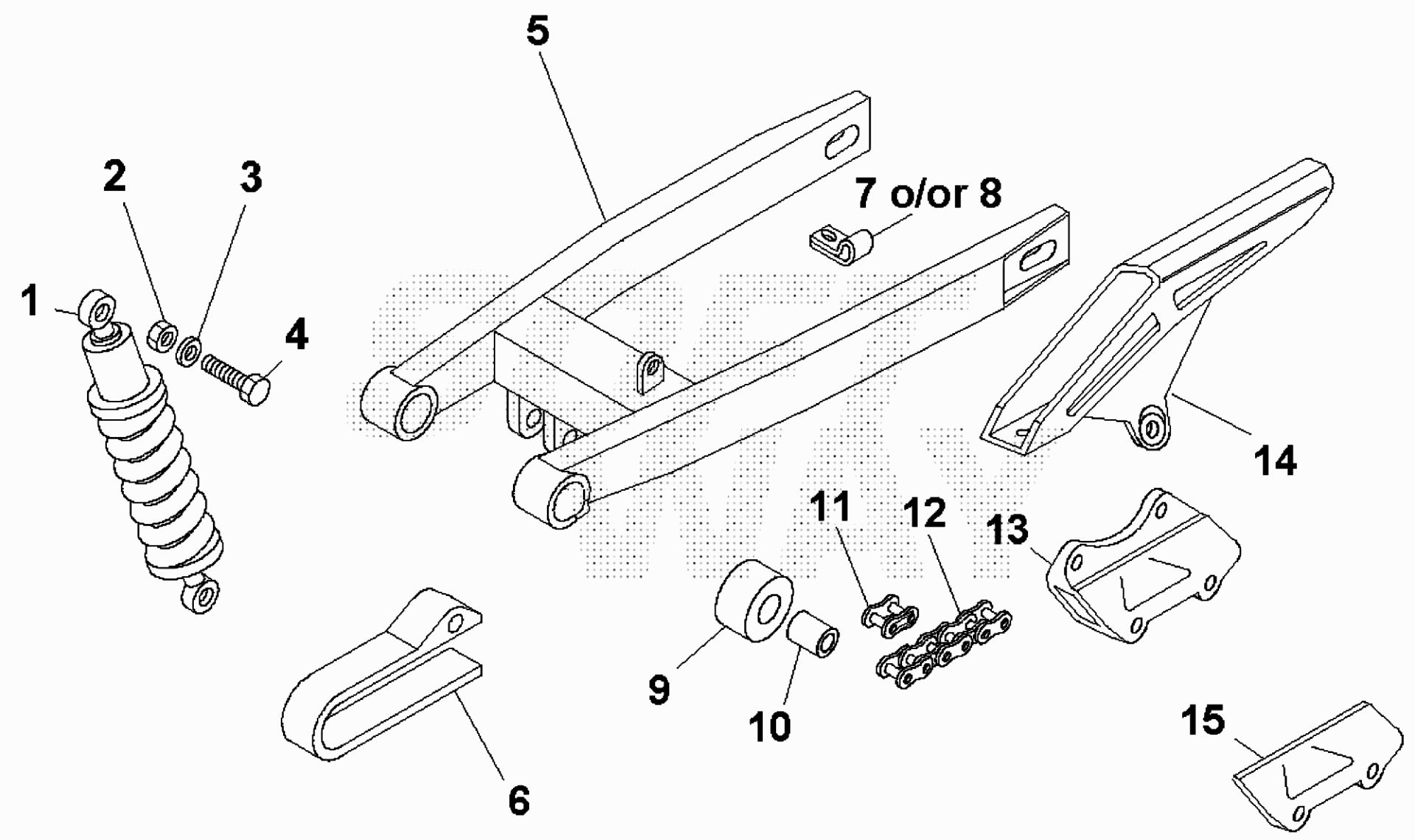 5

2

3

7 o/or 8

1

4

14

11

12

13

9

10

15

6