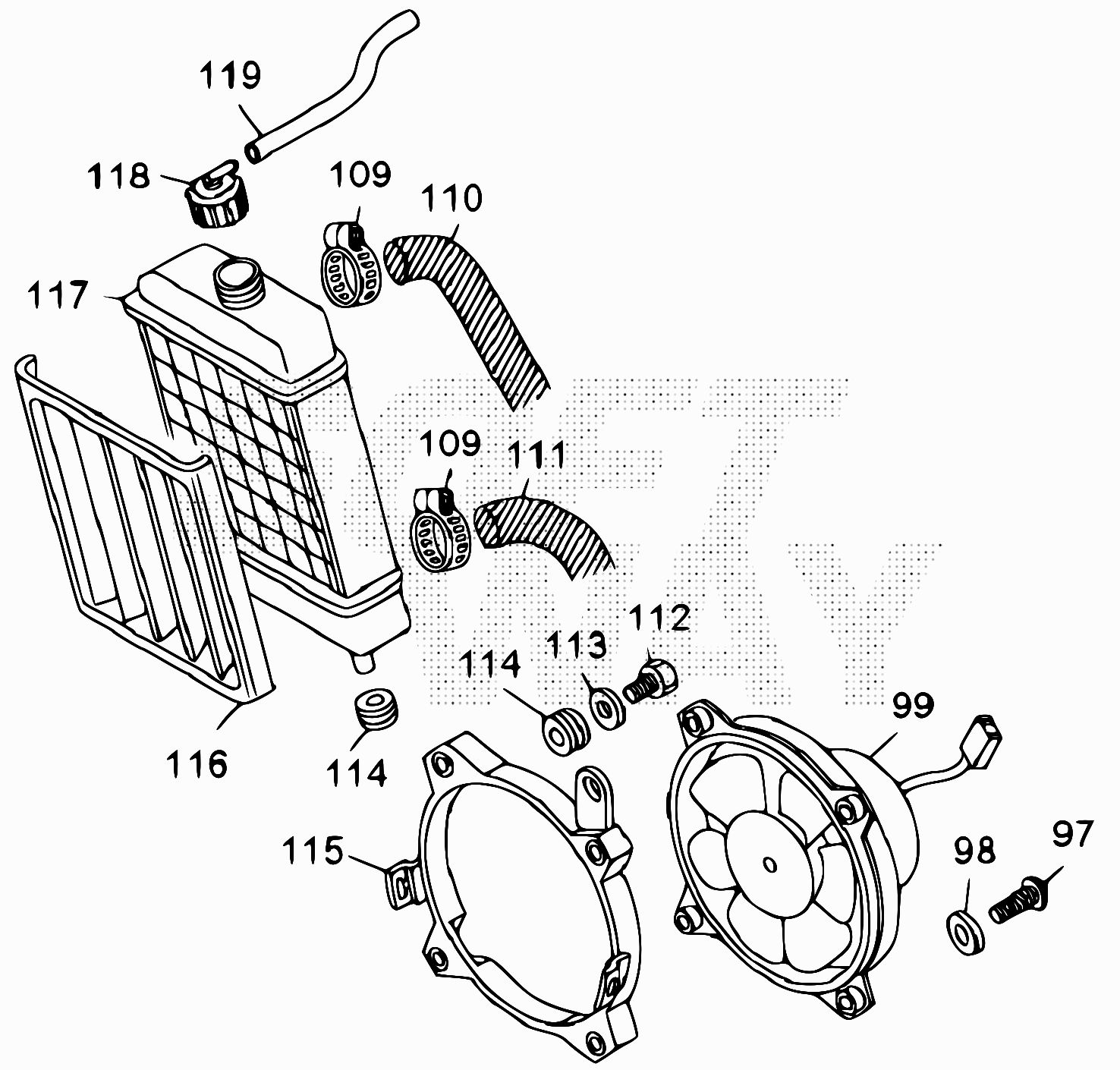 119

118

109

110

117

109

111

112

113

114

99

116

114

115

98

97