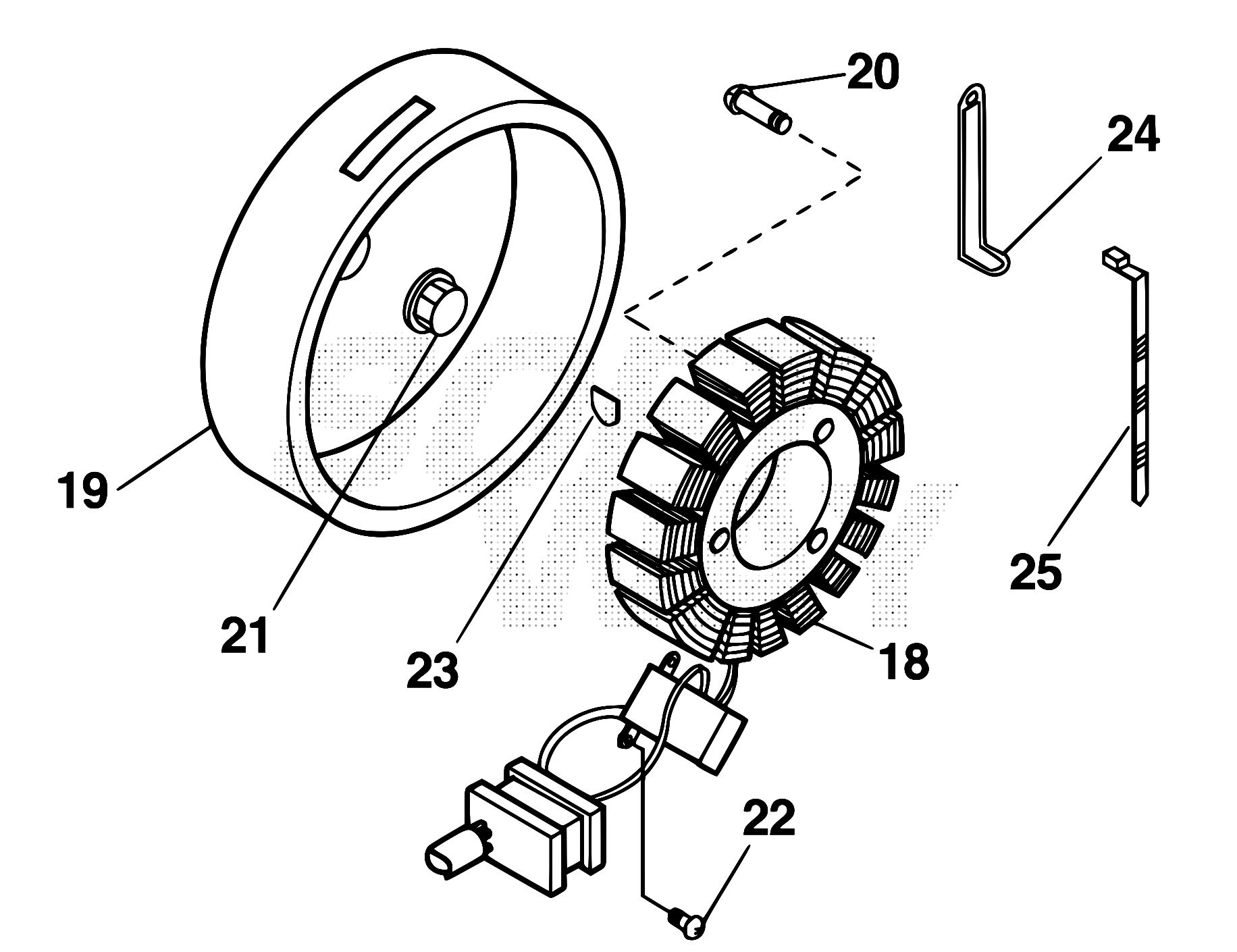 20
24
19
21
23
18
25
22