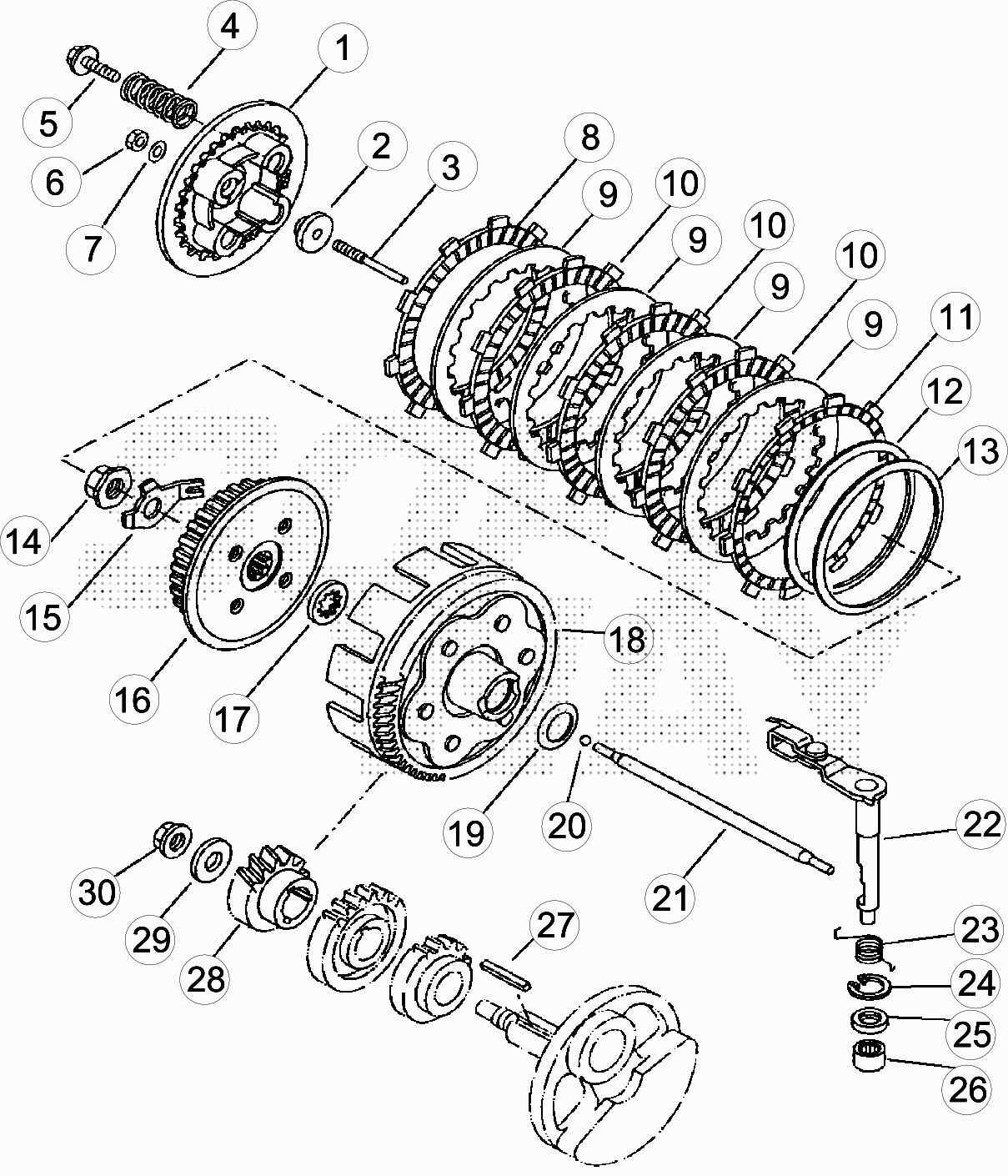 4
1
5
6
7
2
3
8
9
10
9
10
9
10
9
11
12
13
14
15
16
17
18
19
20
21
22
23
24
25
26
27
28
29
30