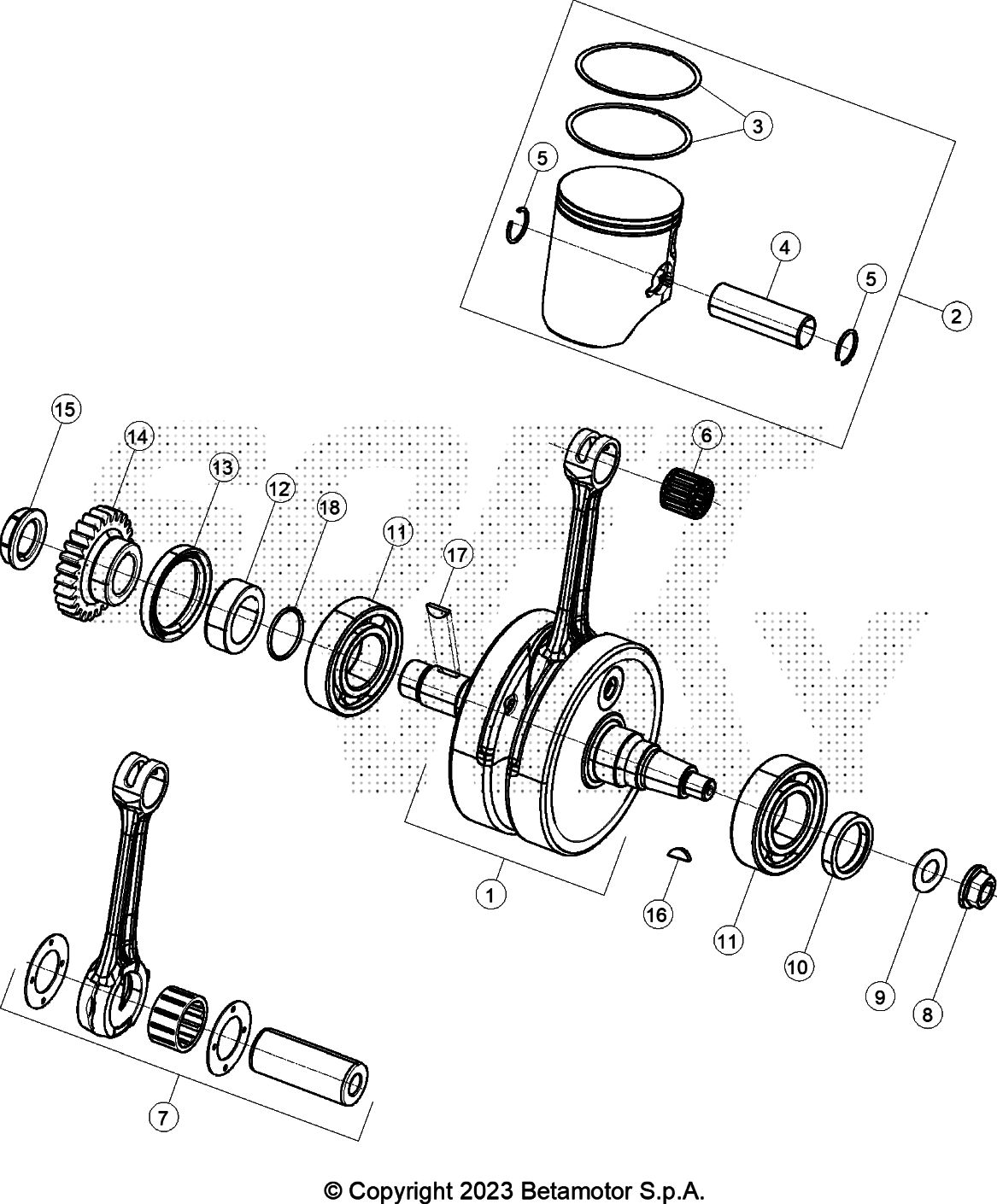 3
5
4
5
2
15
14
13
12
18
11
17
6
1
16
11
10
9
8
7

© Copyright 2023 Betamotor S.p.A.