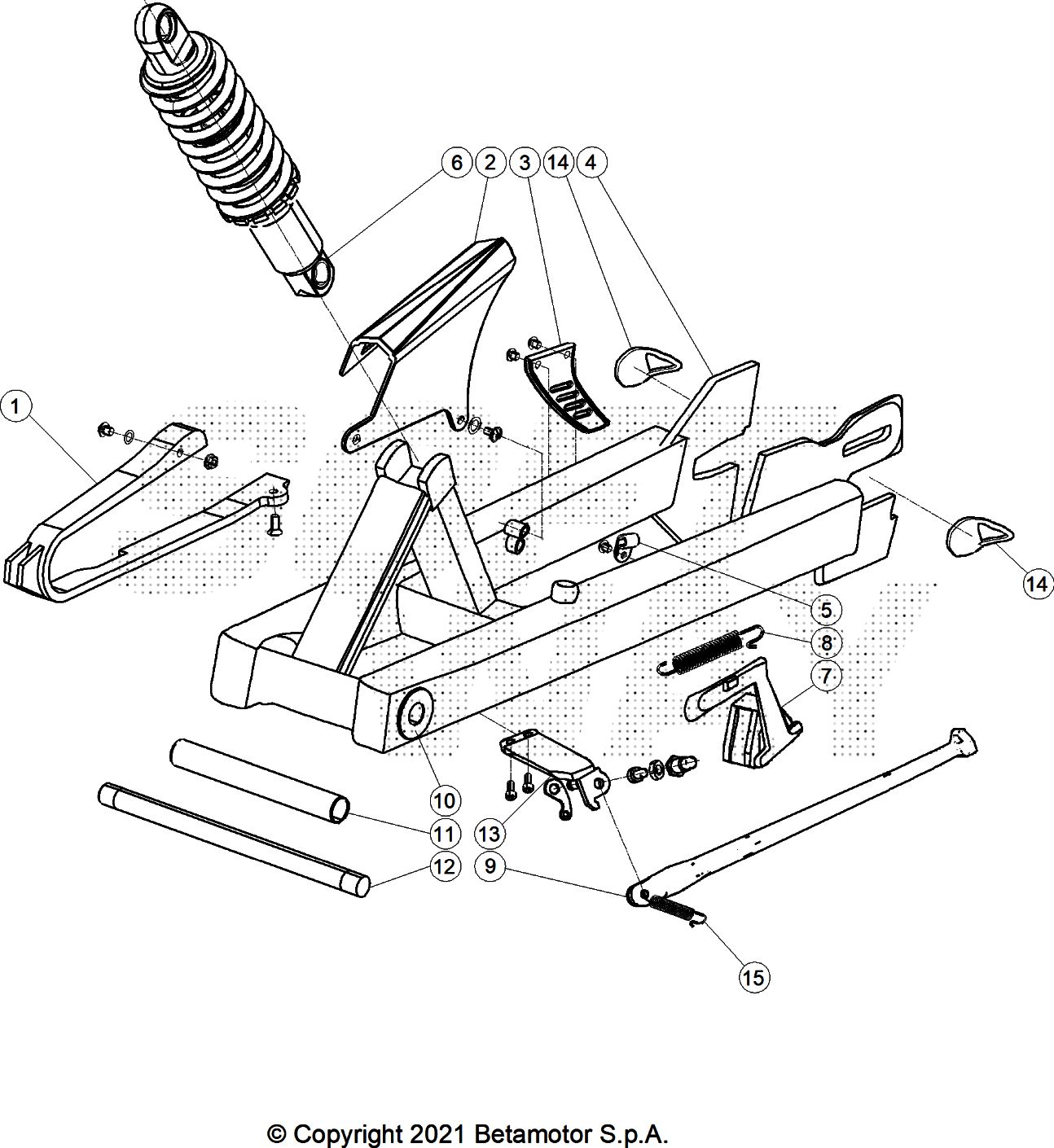 6 2 3 14 4

1

14

5

8

7

10

11

13

12

9

15

© Copyright 2021 Betamotor S.p.A.