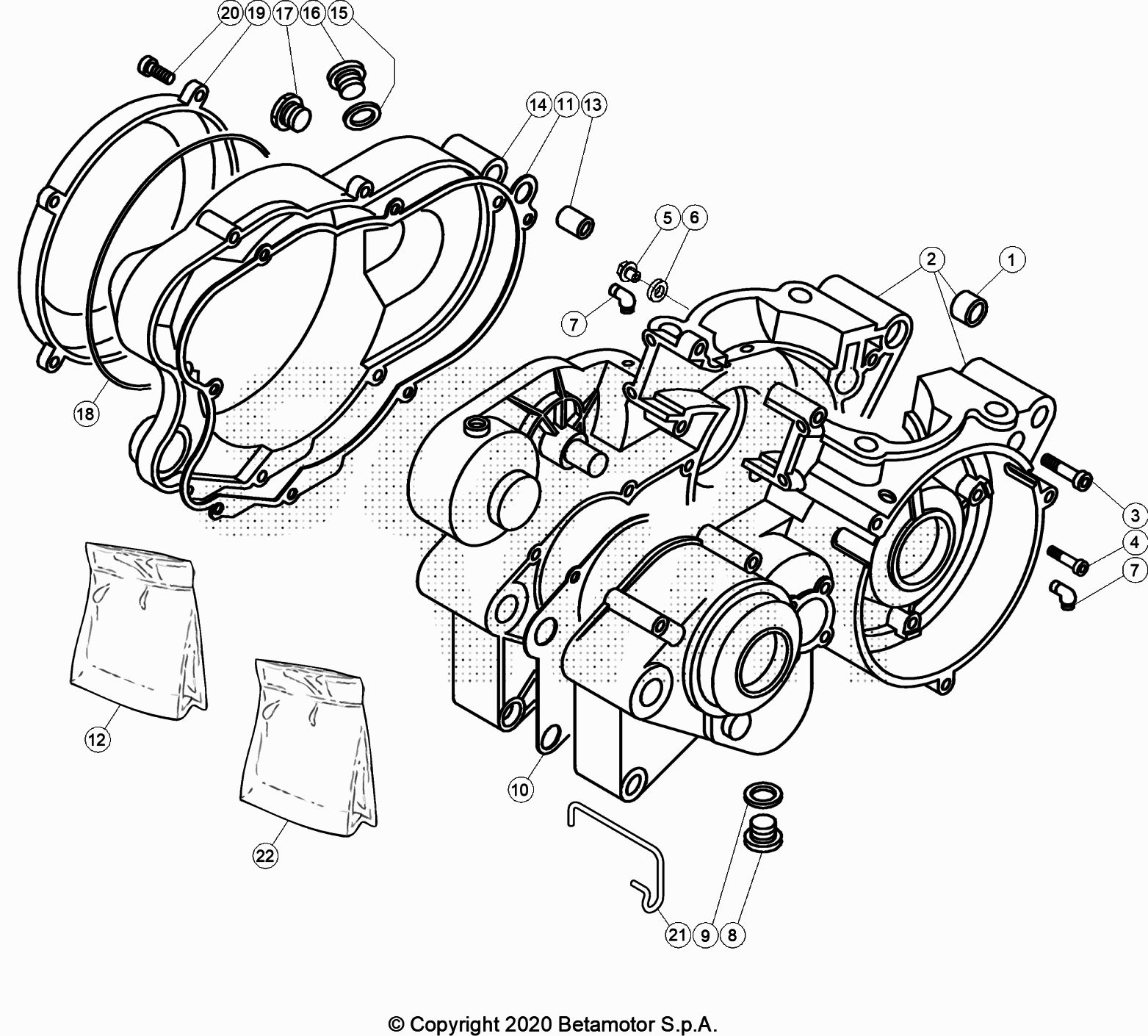 20 19 17 16 15
14 11 13
5 6
2 1
7
18
3
4
7
12
22
10
21 9 8

© Copyright 2020 Betamotor S.p.A.