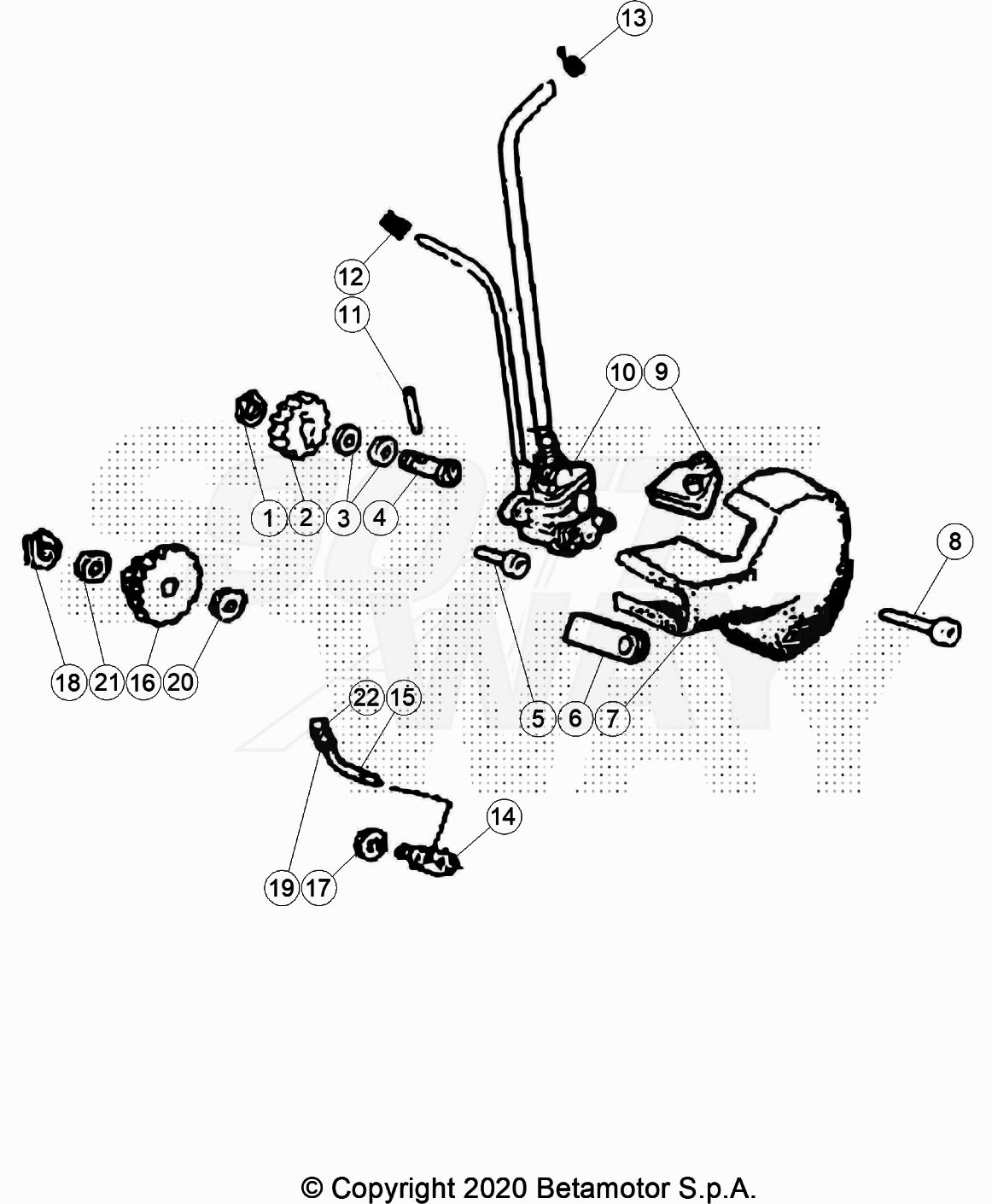 13

12

11

10 9

1 2 3 4

8

18 21 16 20

22 15

5 6 7

14

19 17

© Copyright 2020 Betamotor S.p.A.